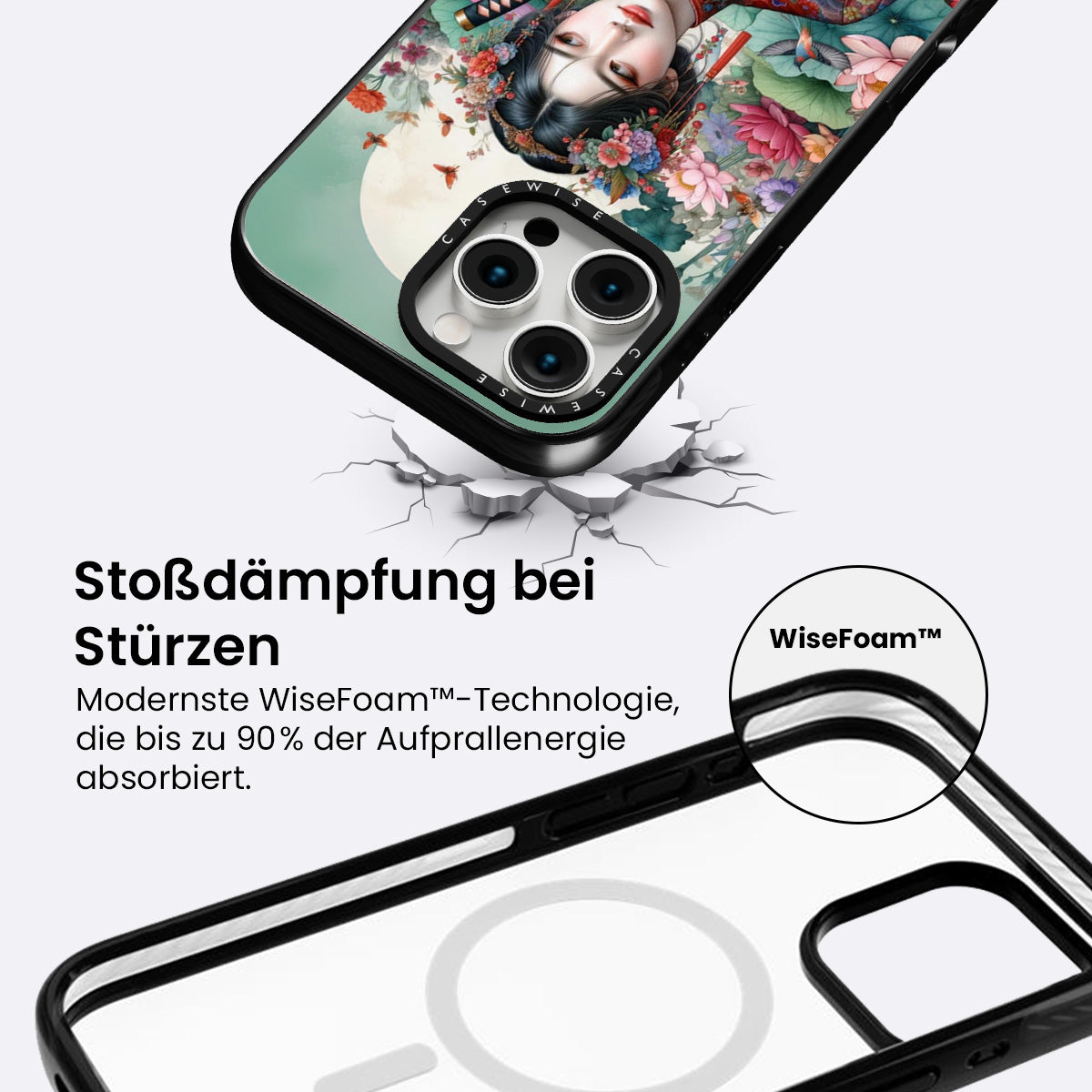 CASEWISE

CASEWISE

Stoßdämpfung bei Stürzen

Modernste WiseFoam™-Technologie, die bis zu 90% der Aufprallenergie absorbiert.

WiseFoam™