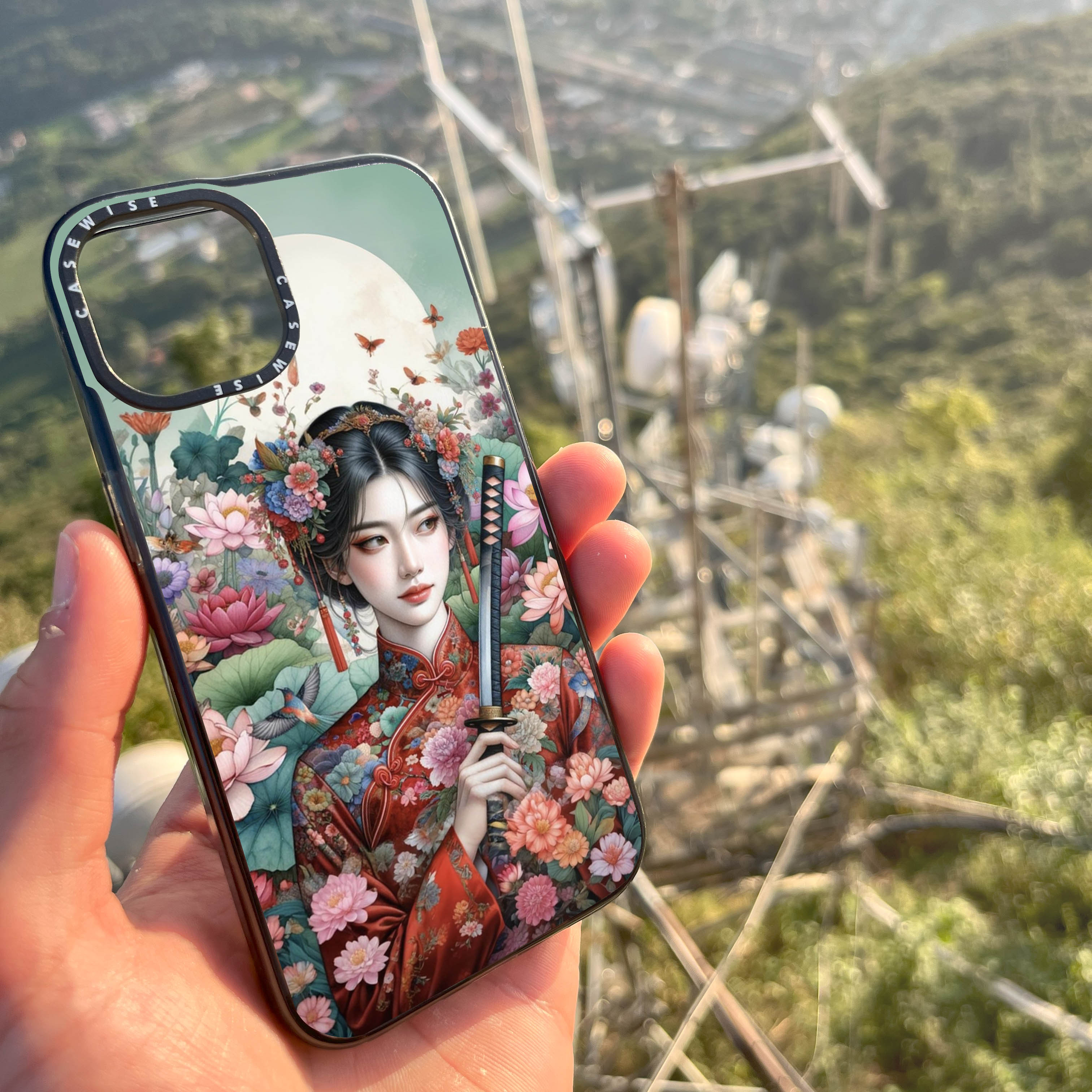 CASEWISE
CASEWISE