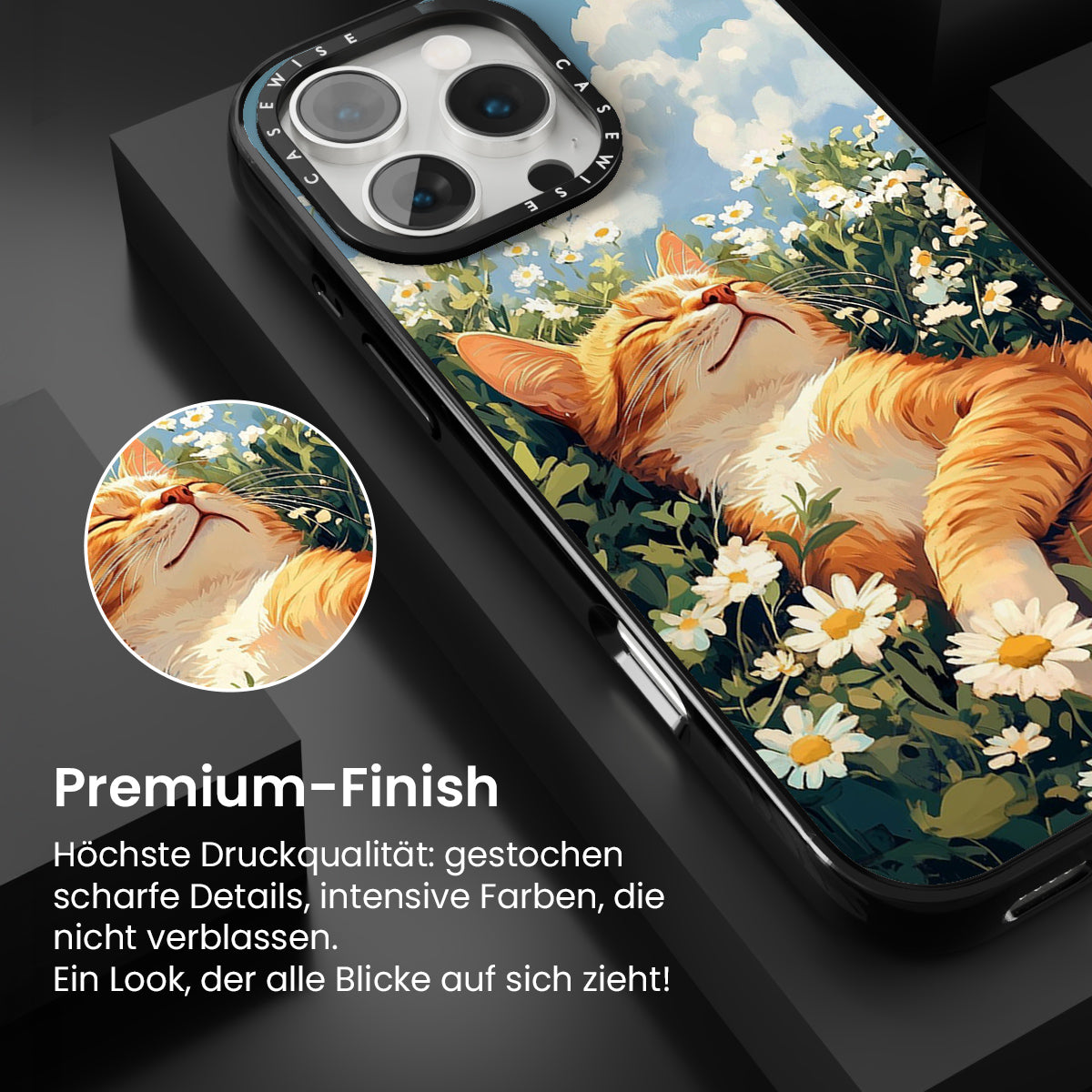 CASEWISE CASEWISE

Premium-Finish

Höchste Druckqualität: gestochen scharfe Details, intensive Farben, die nicht verblassen.
Ein Look, der alle Blicke auf sich zieht!