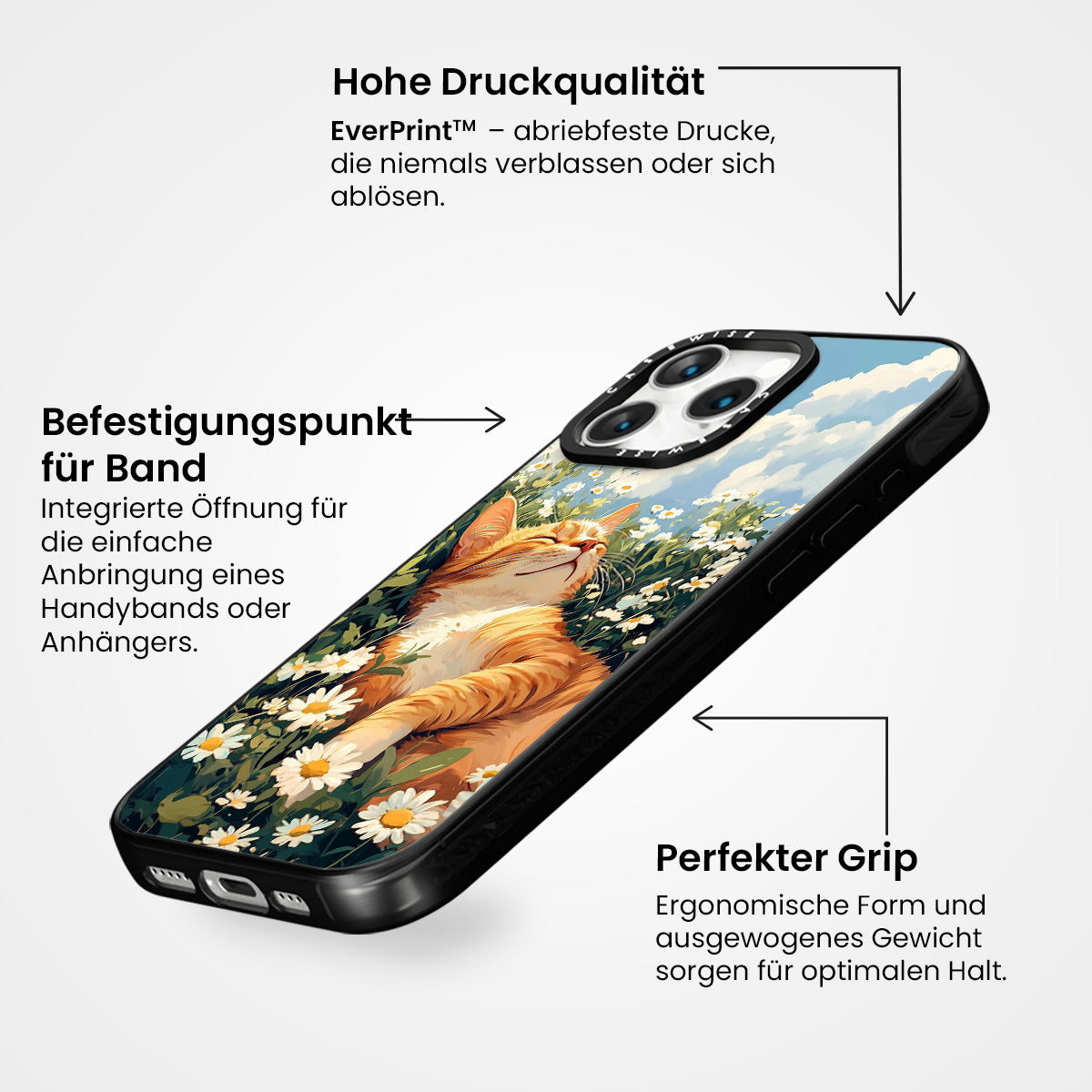 Hohe Druckqualität

EverPrint™ – abriebfeste Drucke, die niemals verblassen oder sich ablösen.

Befestigungspunkt für Band

Integrierte Öffnung für die einfache Anbringung eines Handybands oder Anhängers.

CASEWISE

CASEWISE

Perfekter Grip

Ergonomische Form und ausgewogenes Gewicht sorgen für optimalen Halt.