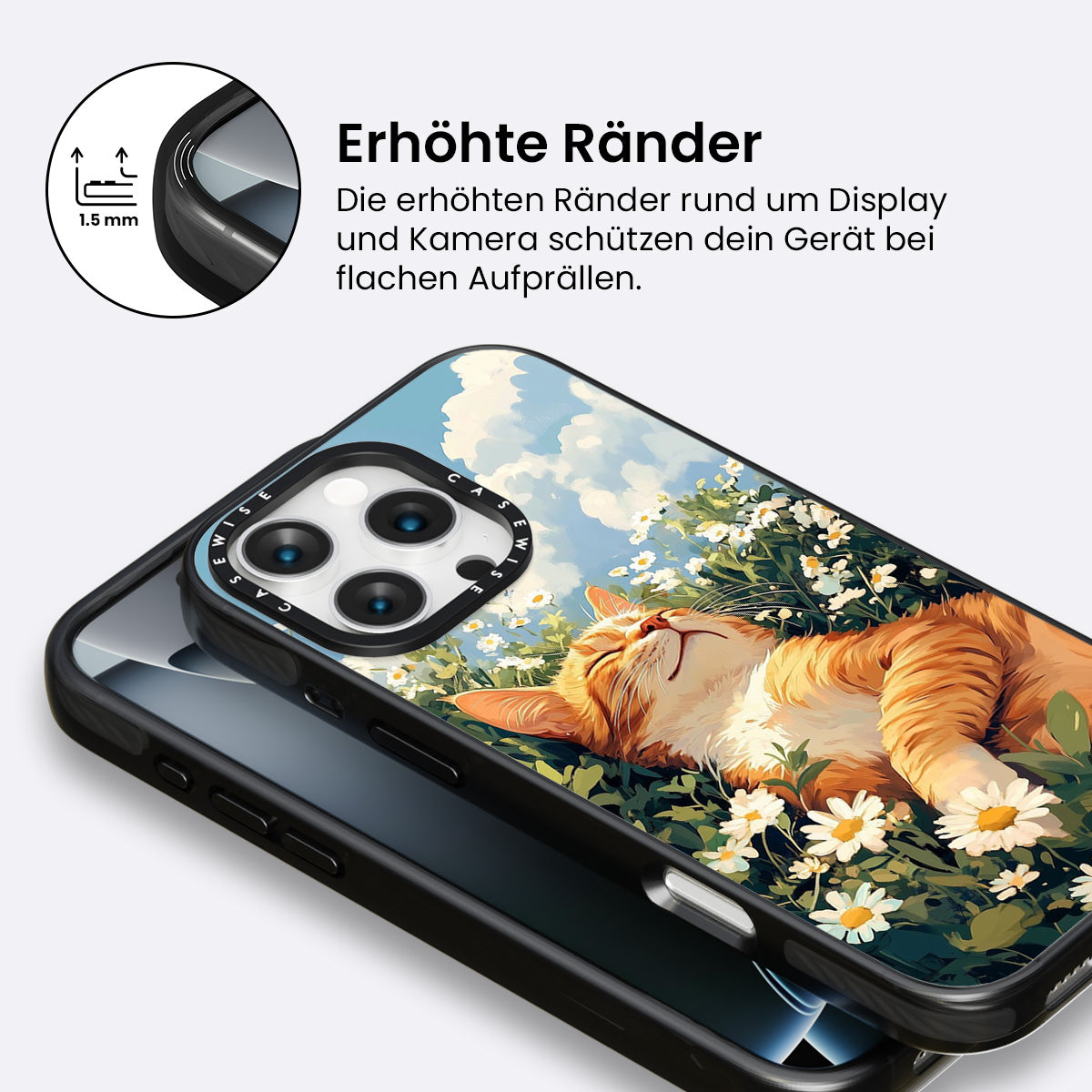 1.5 mm

Erhöhte Ränder

Die erhöhten Ränder rund um Display und Kamera schützen dein Gerät bei flachen Aufprällen.

CASEWISE CASEWISE