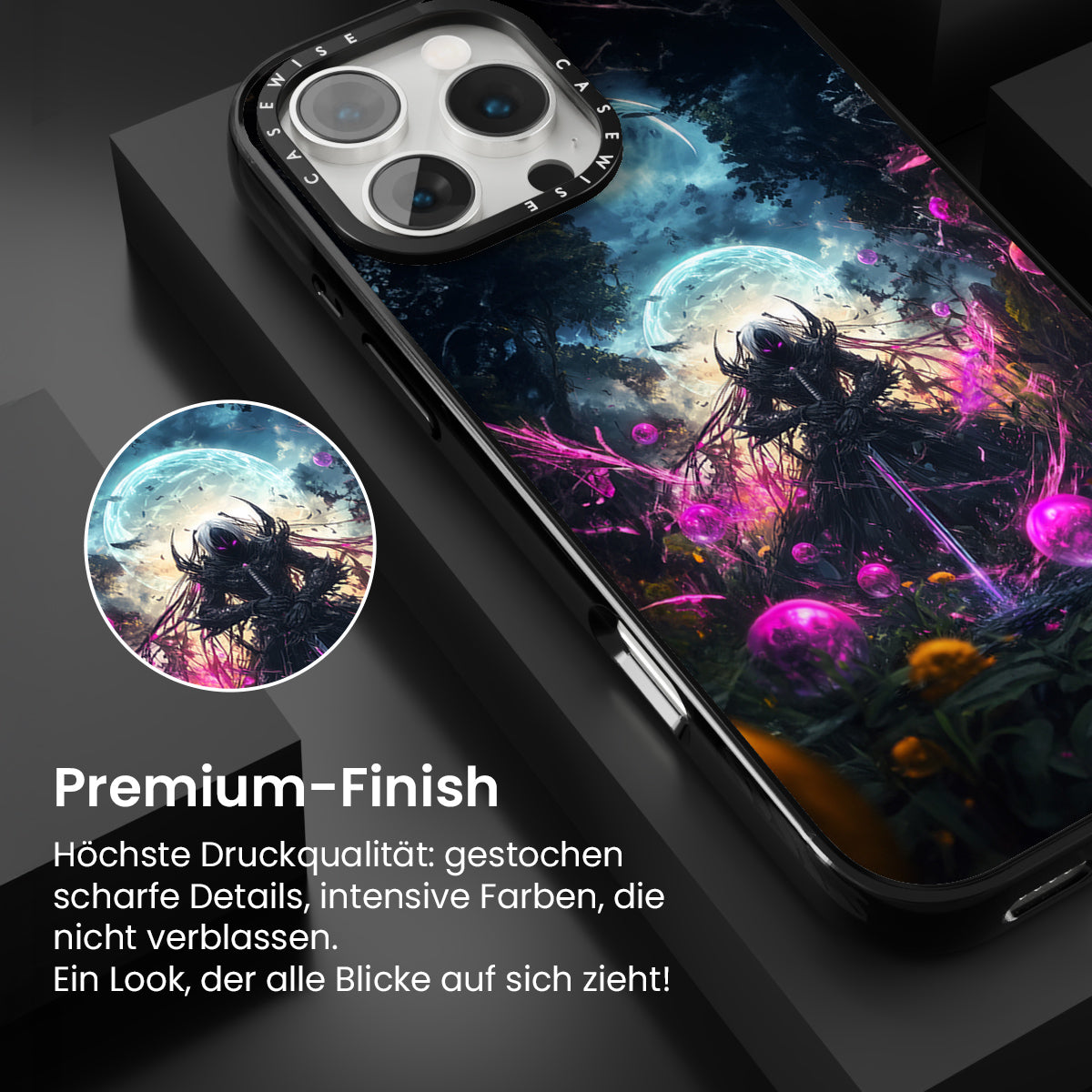 CASEWISE CASEWISE

Premium-Finish

Höchste Druckqualität: gestochen scharfe Details, intensive Farben, die nicht verblassen.
Ein Look, der alle Blicke auf sich zieht!