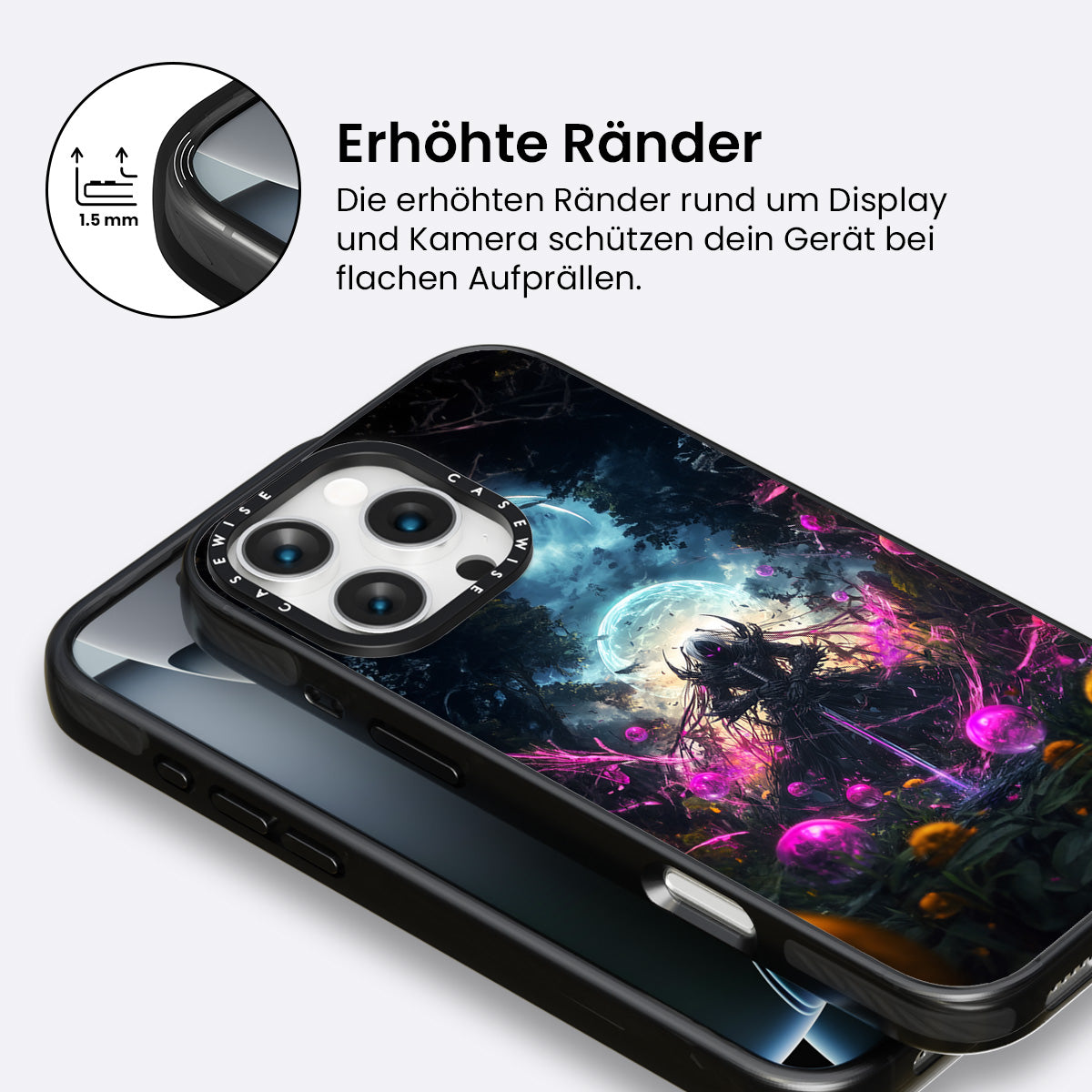 1.5 mm

Erhöhte Ränder

Die erhöhten Ränder rund um Display und Kamera schützen dein Gerät bei flachen Aufprällen.

CASEWISE CASEWISE