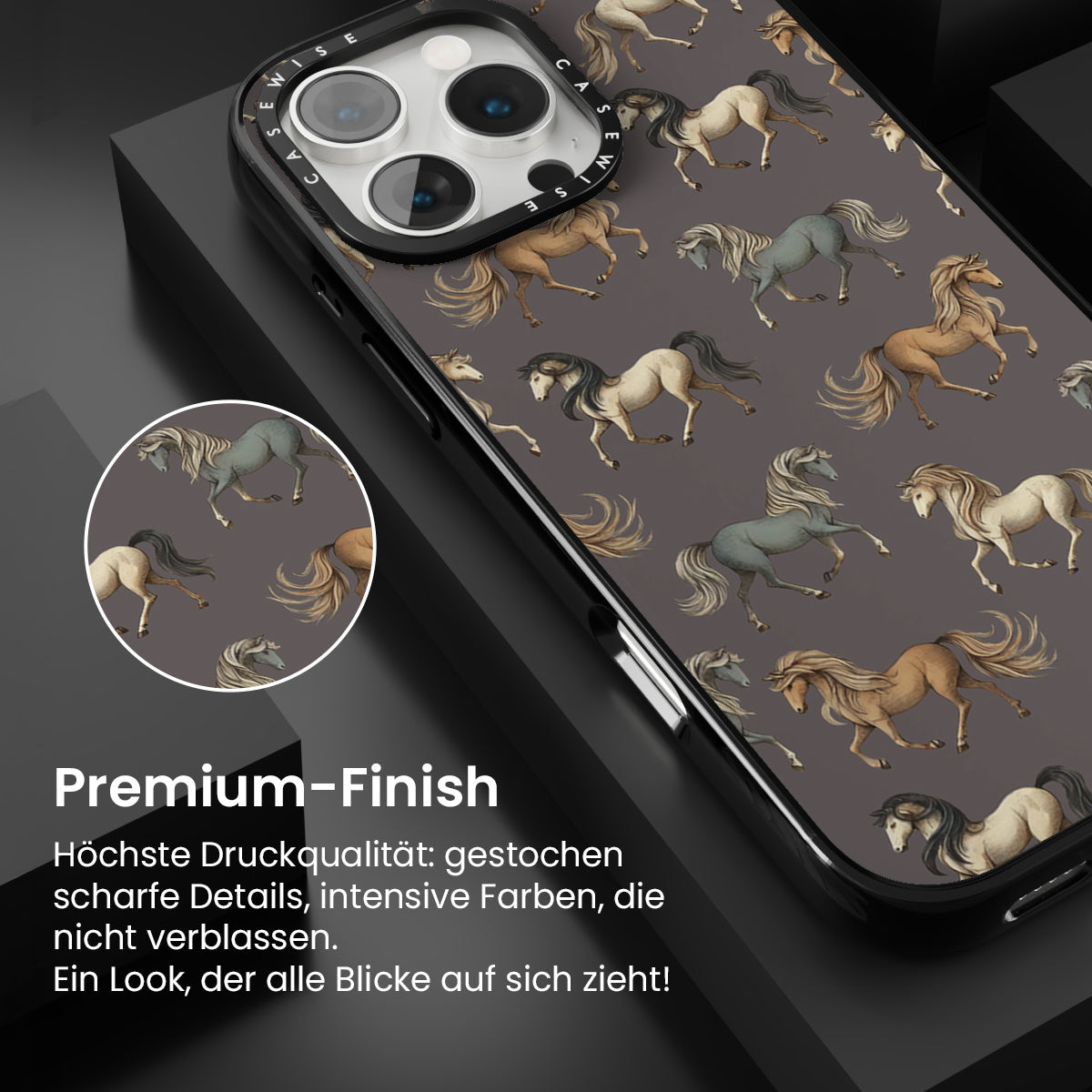 CASEWISE CASEWISE

Premium-Finish

Höchste Druckqualität: gestochen scharfe Details, intensive Farben, die nicht verblassen.
Ein Look, der alle Blicke auf sich zieht!