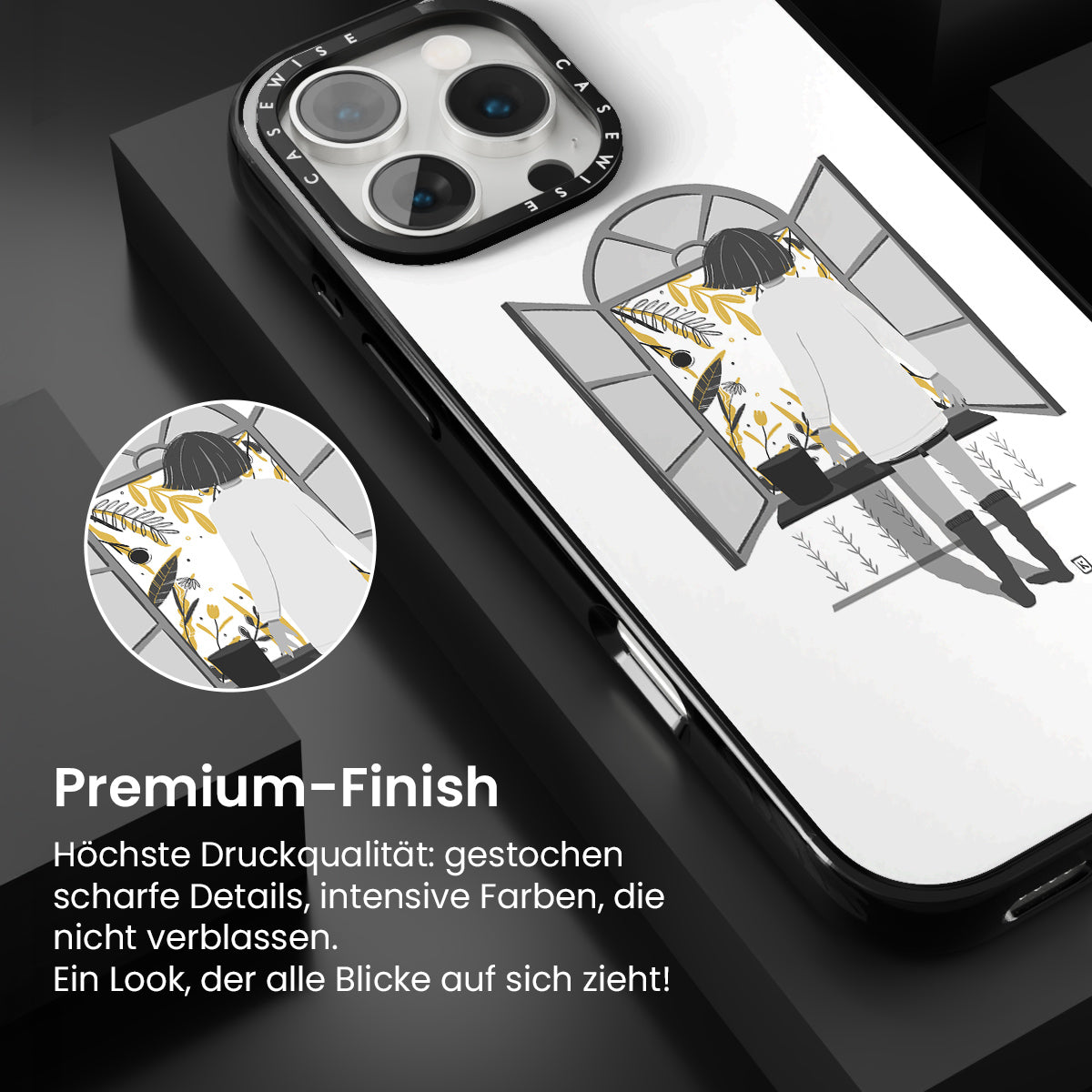 CASEWISE CASEWISE

Premium-Finish

Höchste Druckqualität: gestochen scharfe Details, intensive Farben, die nicht verblassen.
Ein Look, der alle Blicke auf sich zieht!