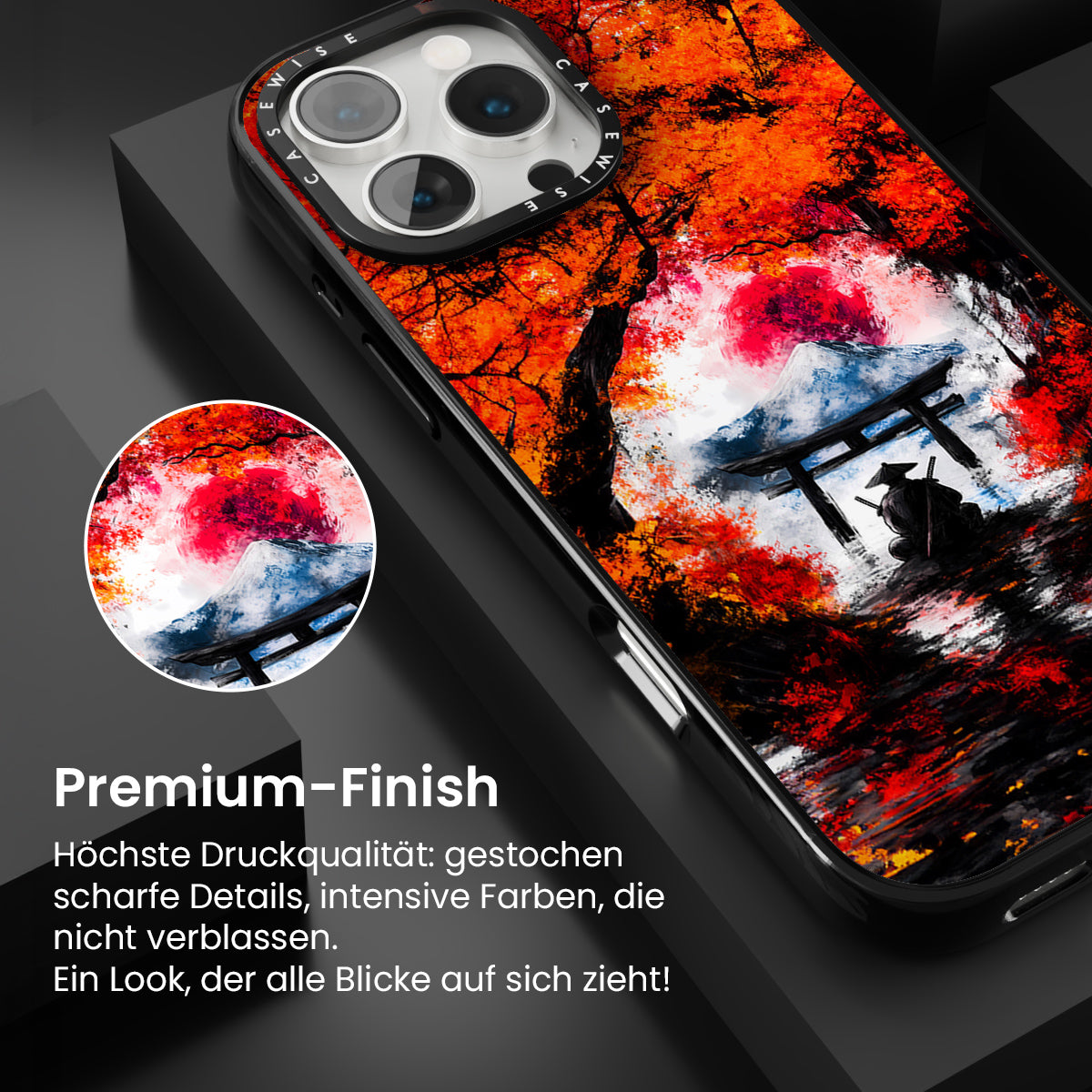 CASEWISE CASEWISE

Premium-Finish

Höchste Druckqualität: gestochen scharfe Details, intensive Farben, die nicht verblassen.
Ein Look, der alle Blicke auf sich zieht!