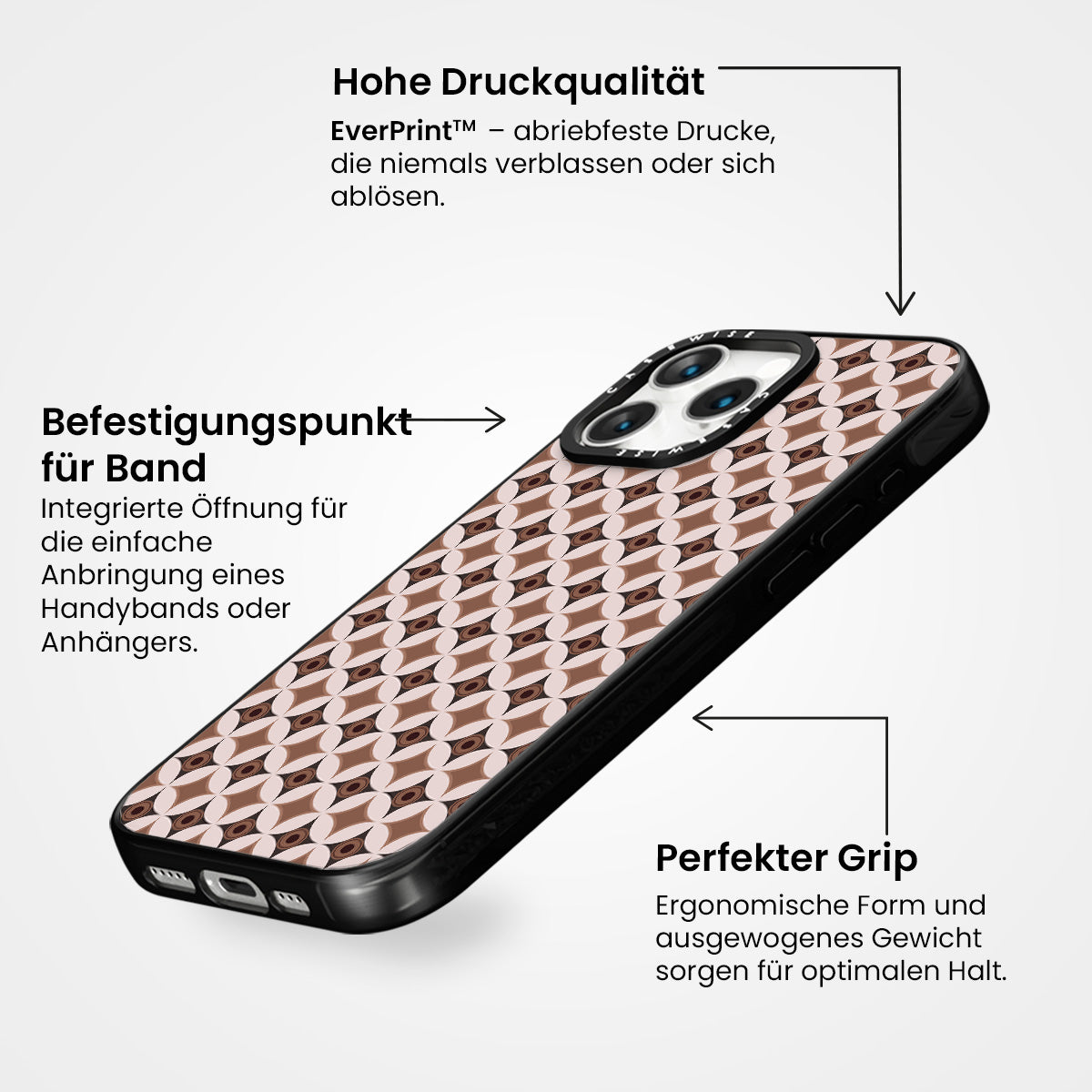 Hohe Druckqualität

EverPrint™ – abriebfeste Drucke, die niemals verblassen oder sich ablösen.

Befestigungspunkt für Band

Integrierte Öffnung für die einfache Anbringung eines Handybands oder Anhängers.

CASEWISE

CASEWISE

Perfekter Grip

Ergonomische Form und ausgewogenes Gewicht sorgen für optimalen Halt.