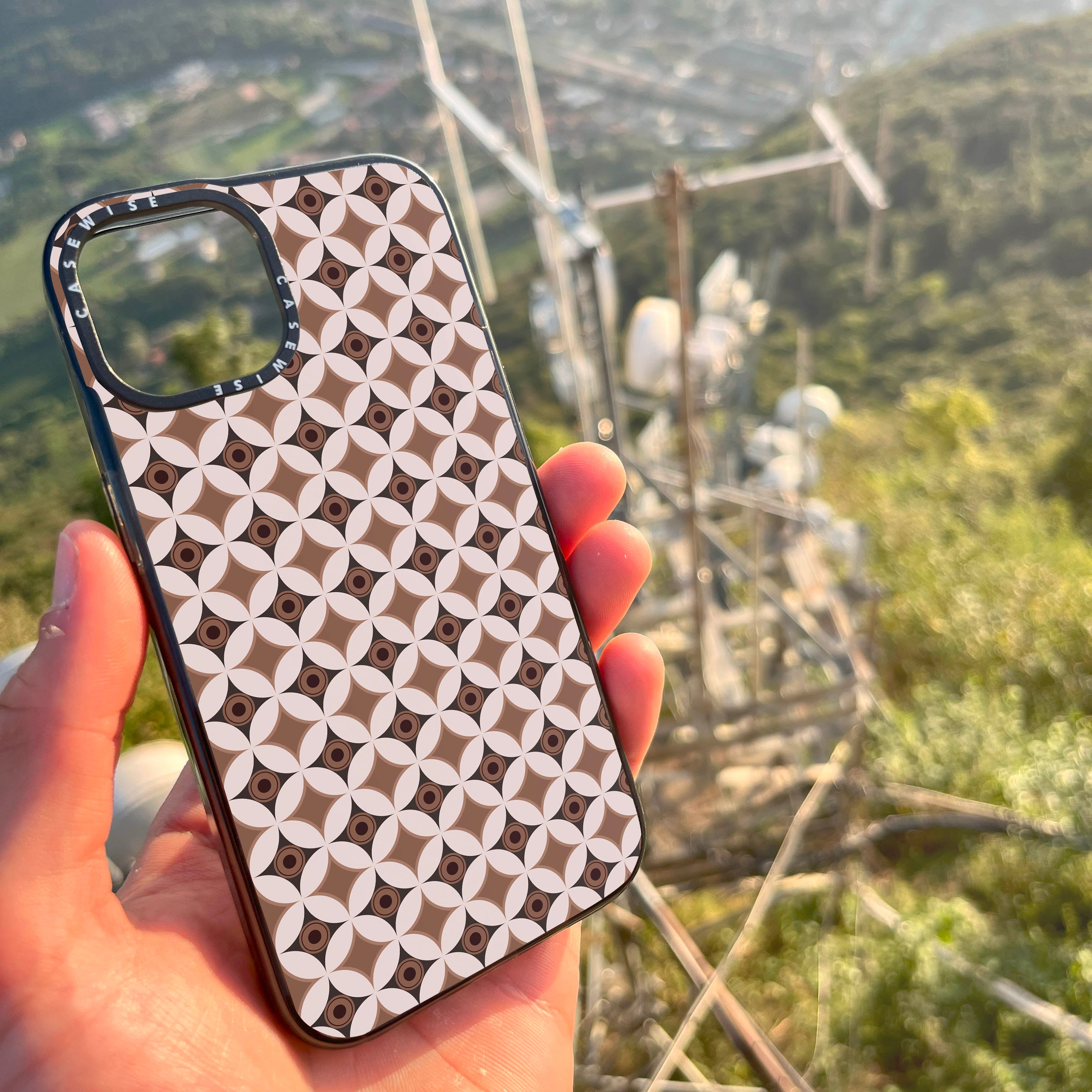 CASEWISE
CASEWISE