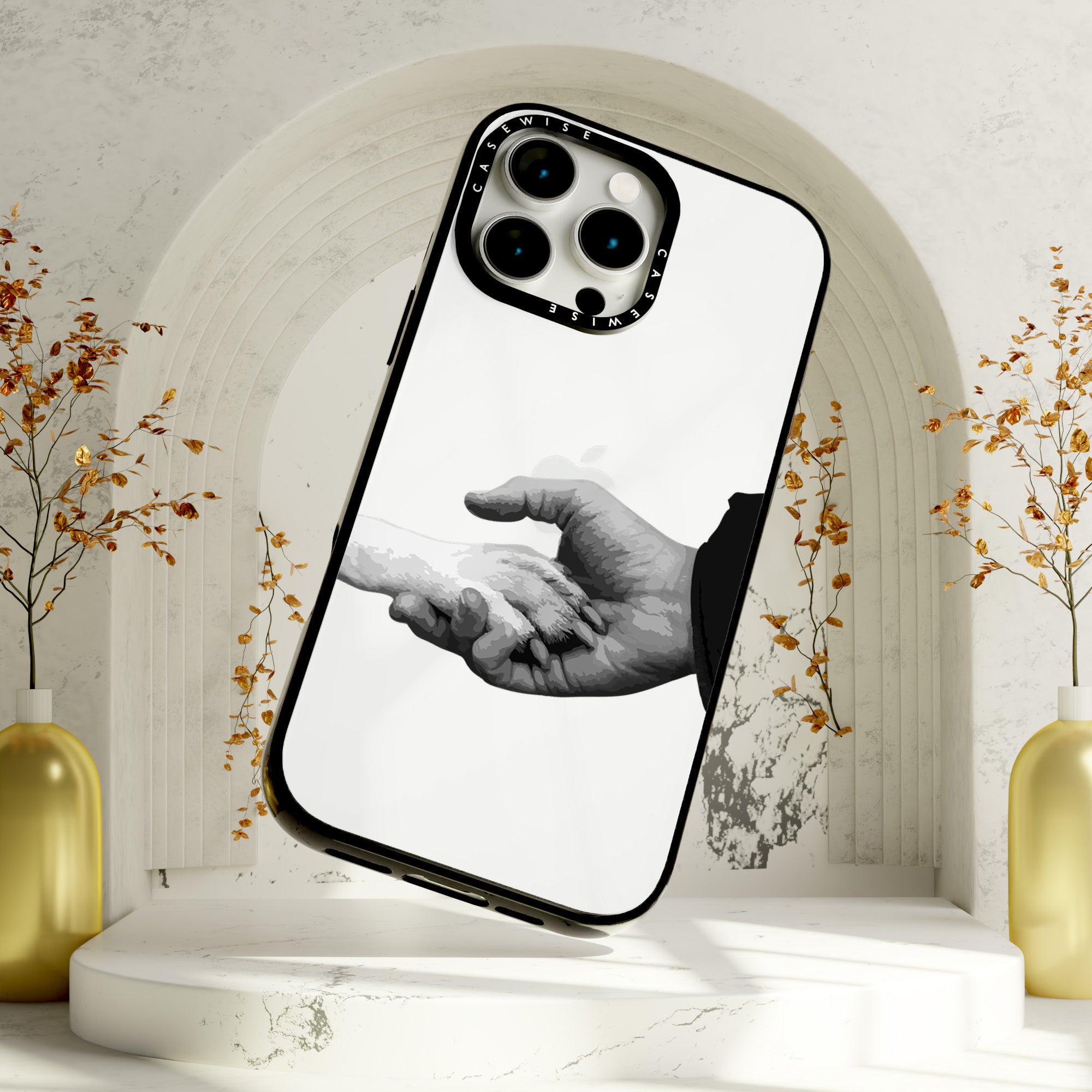 CASEWISE
CASEWISE