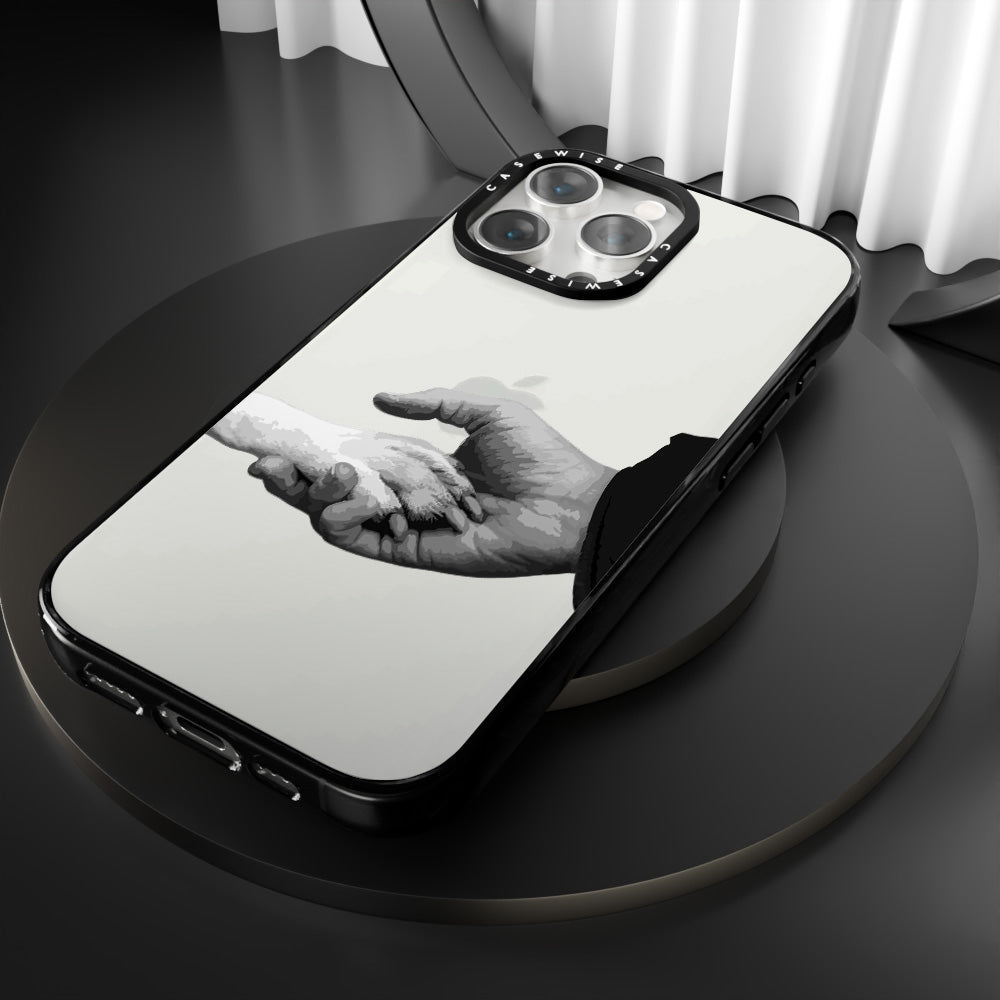 CASEWISE
CASEWISE