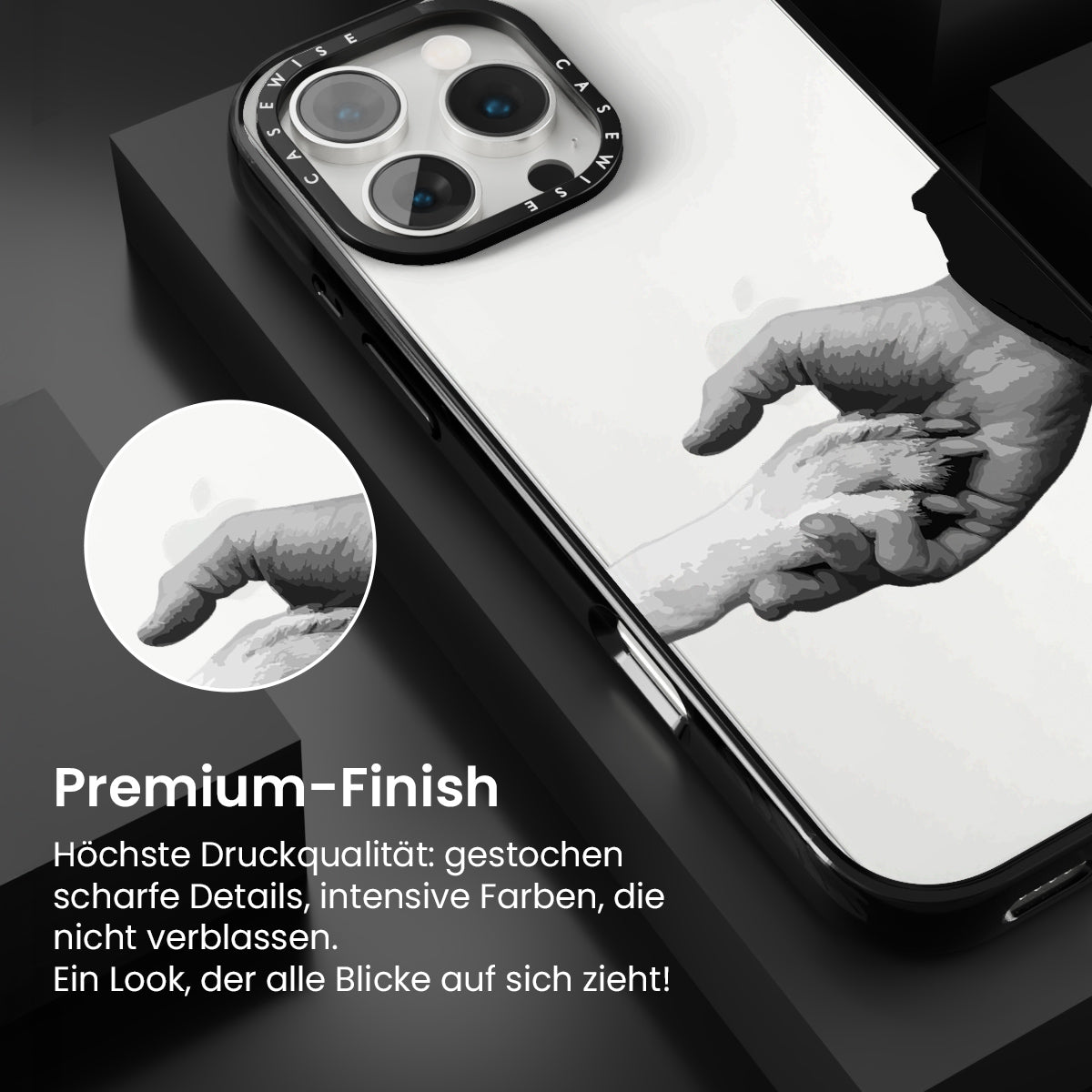 CASEWISE CASEWISE

Premium-Finish

Höchste Druckqualität: gestochen scharfe Details, intensive Farben, die nicht verblassen.
Ein Look, der alle Blicke auf sich zieht!