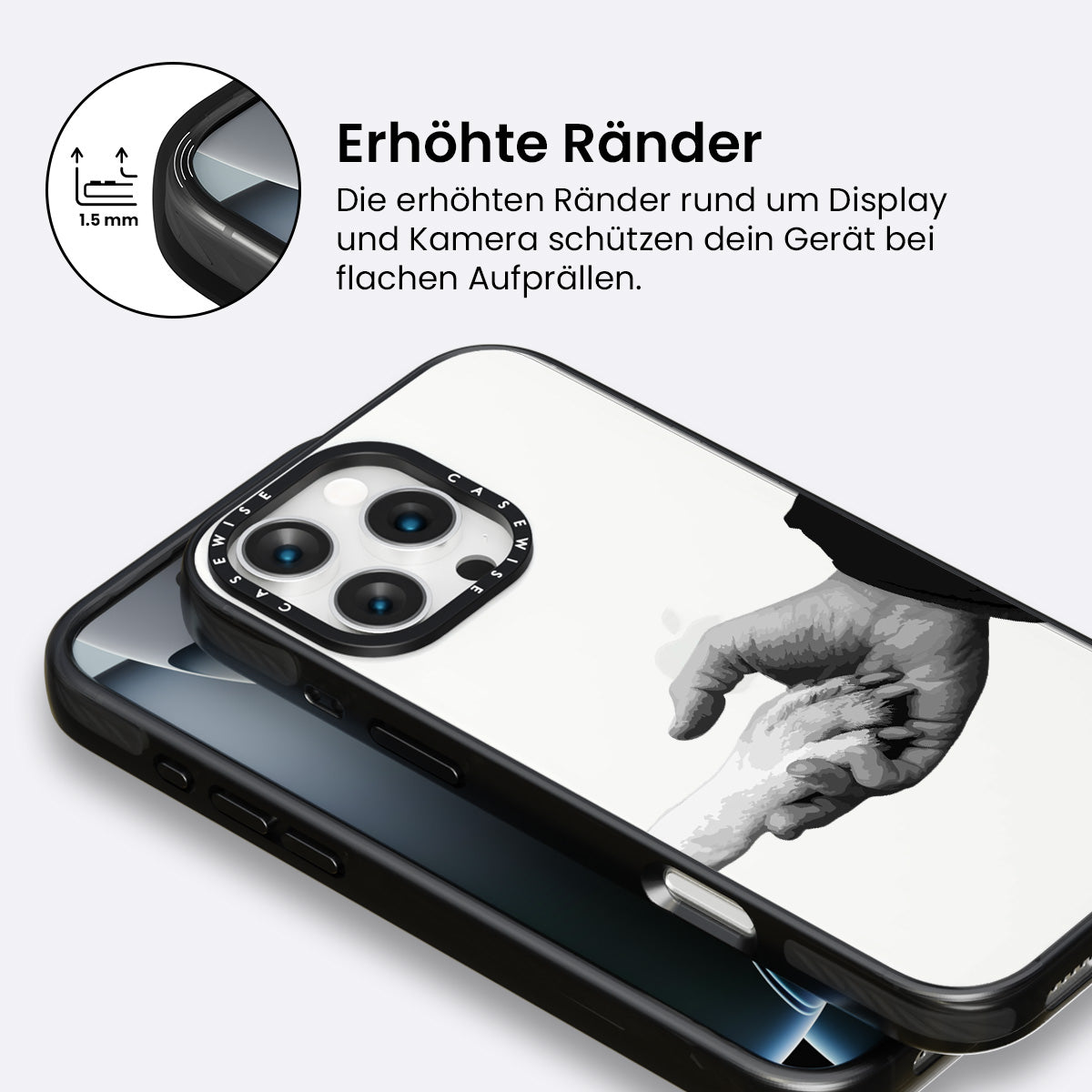 1.5 mm

Erhöhte Ränder

Die erhöhten Ränder rund um Display und Kamera schützen dein Gerät bei flachen Aufprällen.

CASEWISE CASEWISE