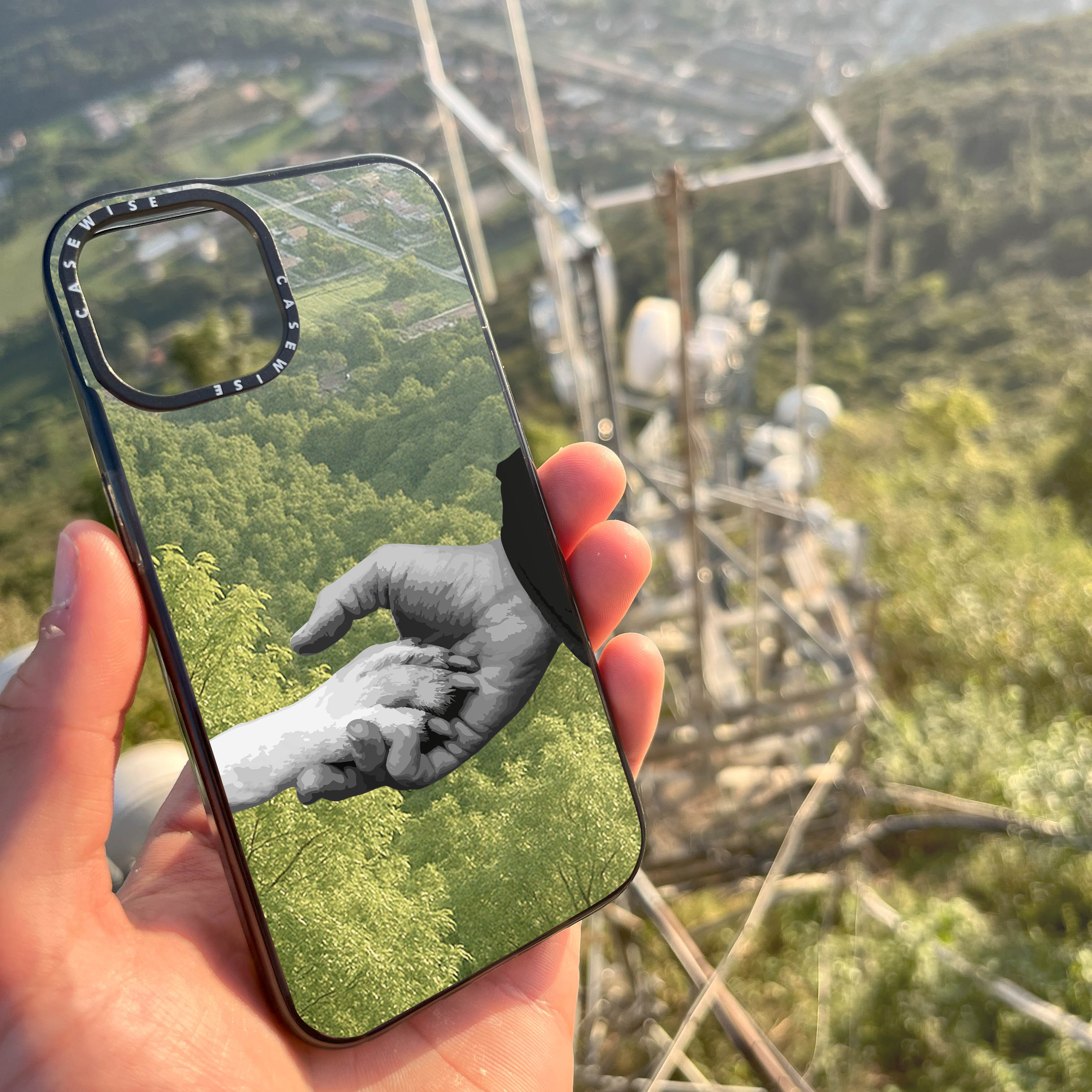 CASEWISE
CASEWISE