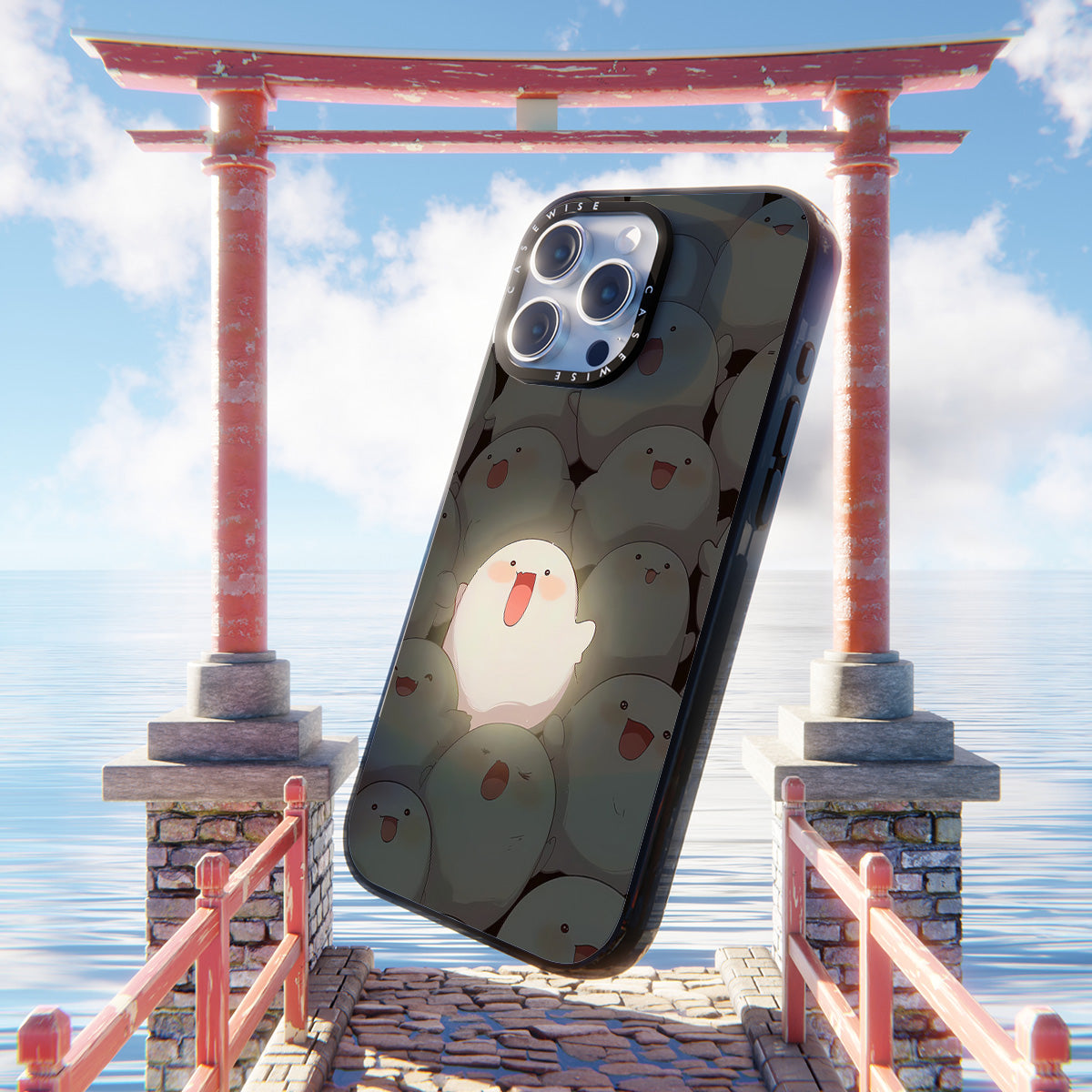 CASEWISE CASEWISE