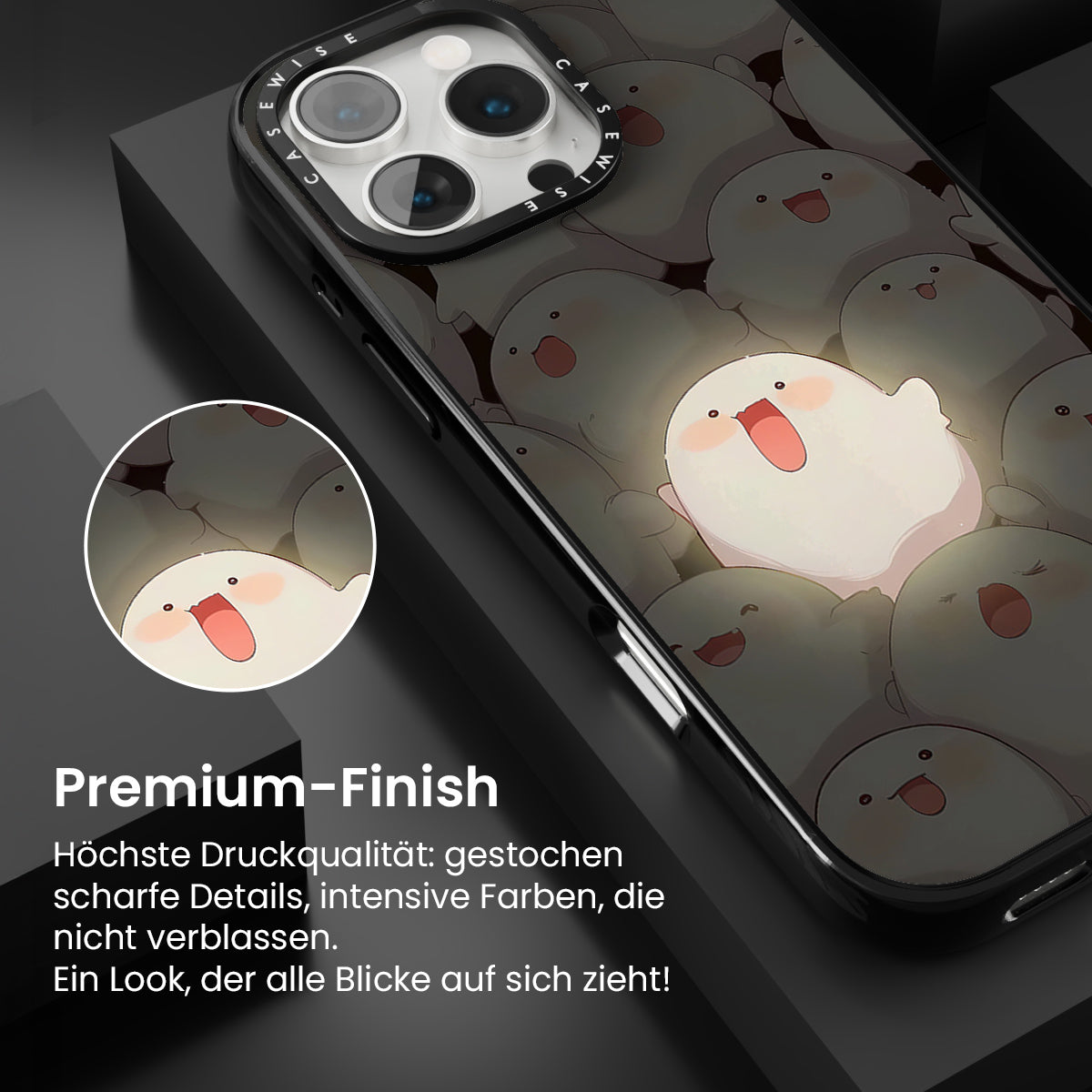 CASEWISE CASEWISE

Premium-Finish

Höchste Druckqualität: gestochen scharfe Details, intensive Farben, die nicht verblassen.
Ein Look, der alle Blicke auf sich zieht!