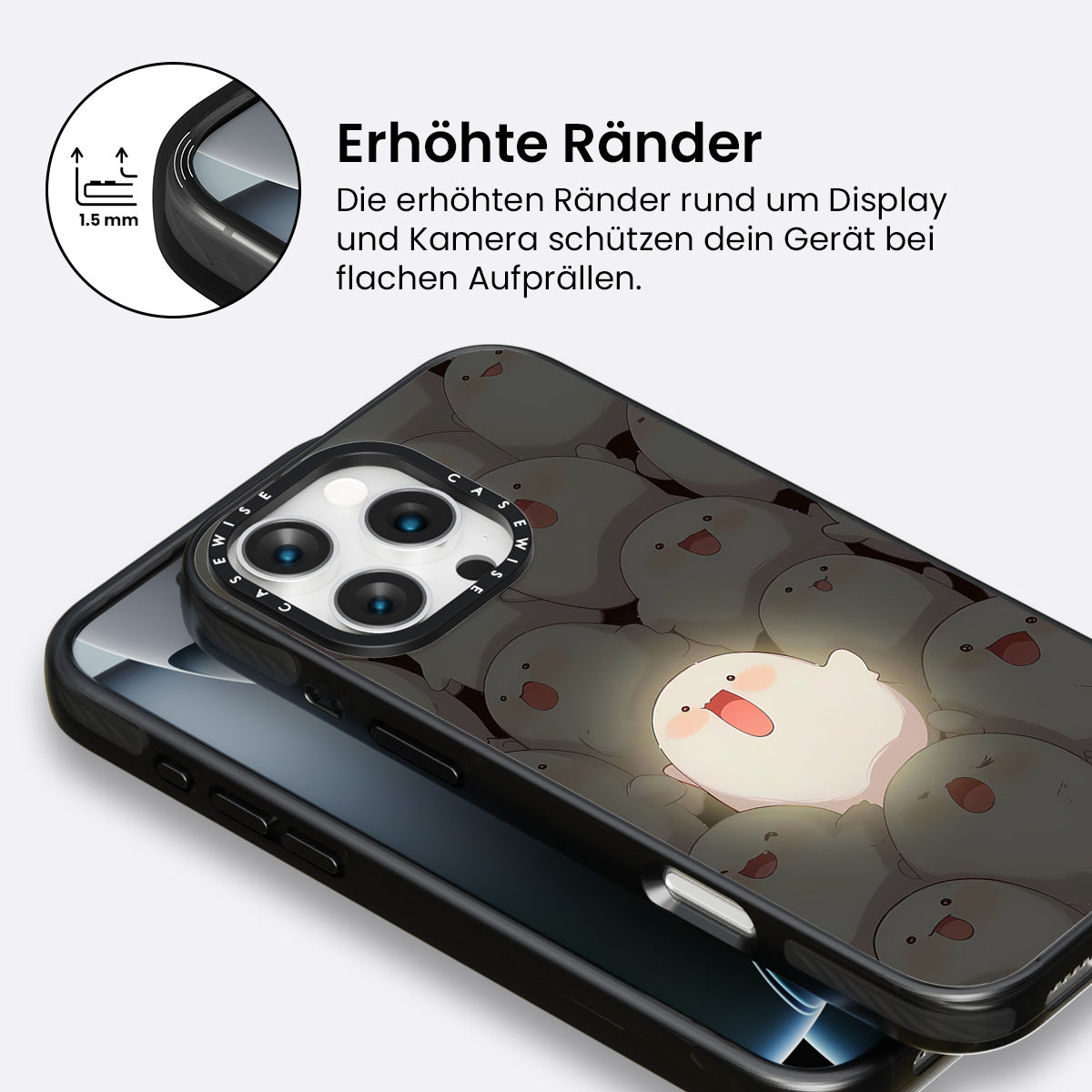 1.5 mm

Erhöhte Ränder

Die erhöhten Ränder rund um Display und Kamera schützen dein Gerät bei flachen Aufprällen.

CASEWISE CASEWISE