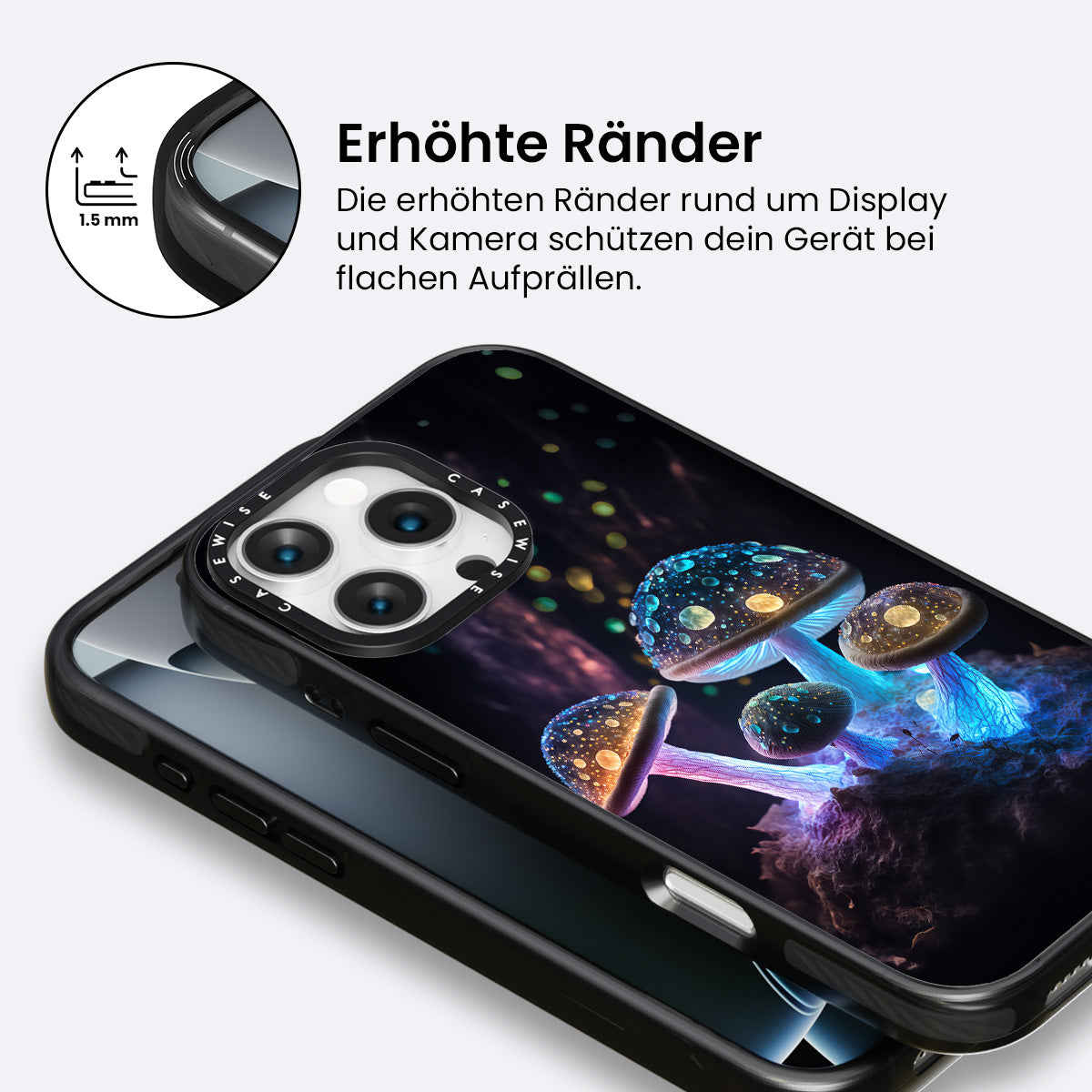 1.5 mm

Erhöhte Ränder

Die erhöhten Ränder rund um Display und Kamera schützen dein Gerät bei flachen Aufprällen.

CASEWISE CASEWISE