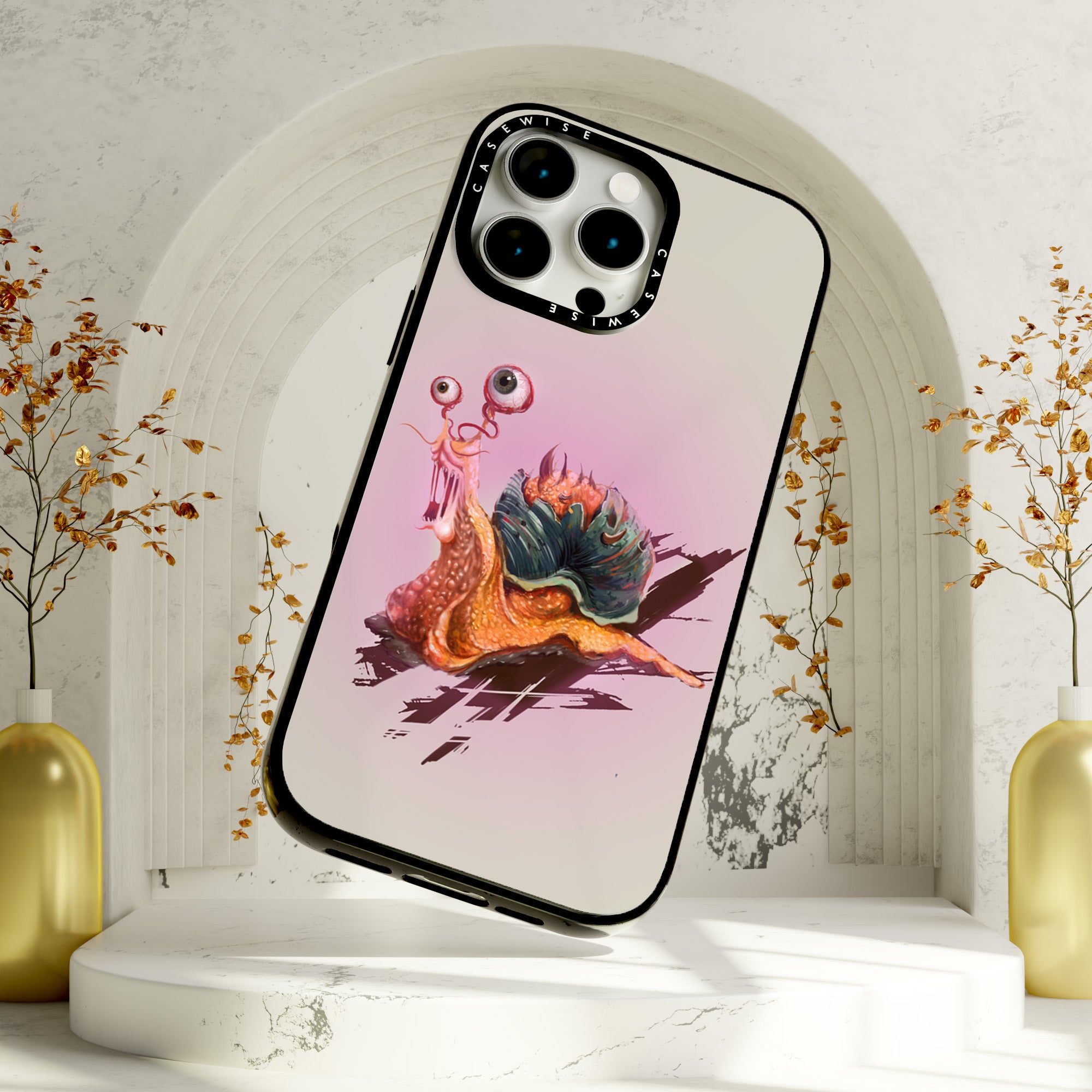 CASEWISE
CASEWISE