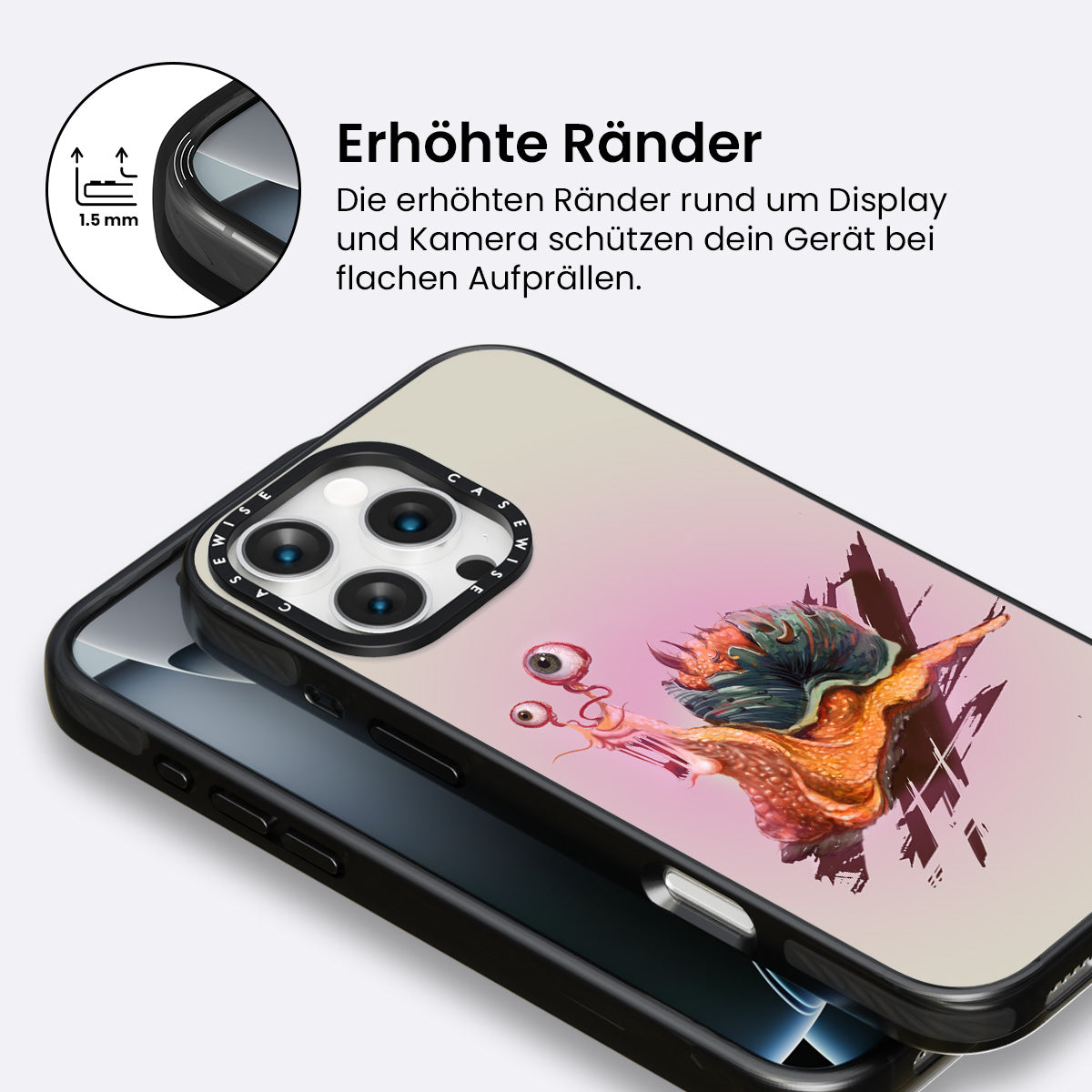 1.5 mm

Erhöhte Ränder

Die erhöhten Ränder rund um Display und Kamera schützen dein Gerät bei flachen Aufprällen.

CASEWISE CASEWISE