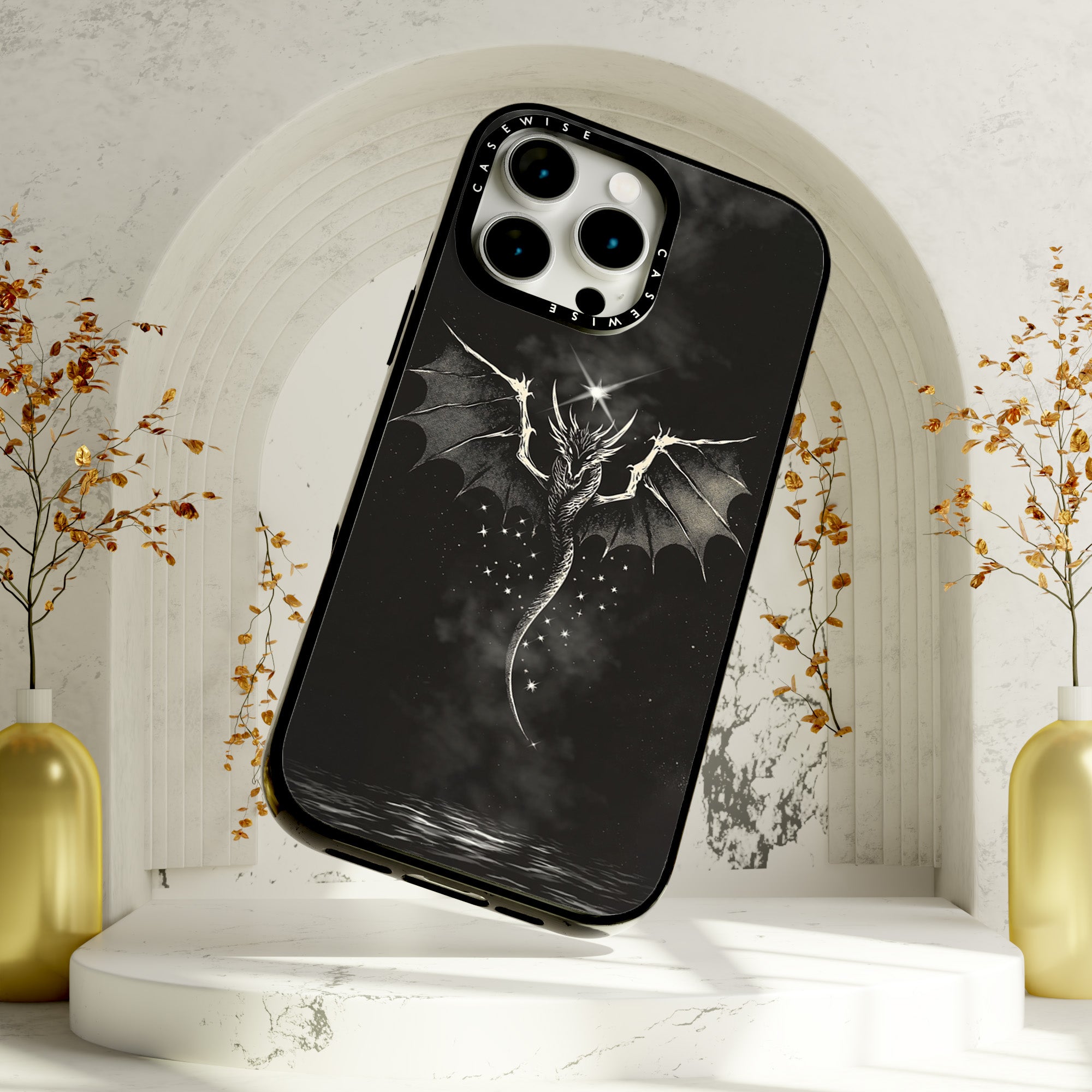 CASEWISE
CASEWISE