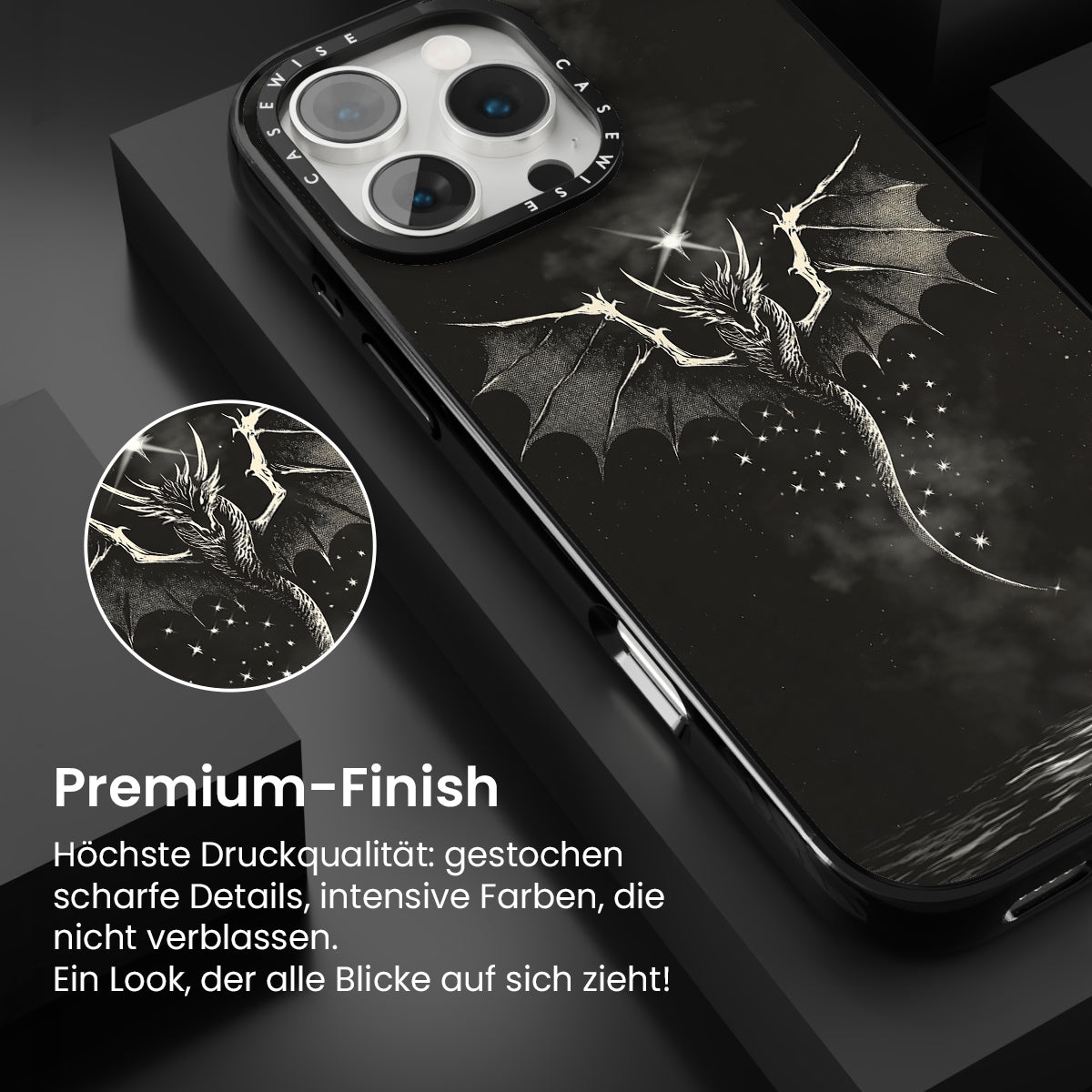 CASEWISE CASEWISE

Premium-Finish

Höchste Druckqualität: gestochen scharfe Details, intensive Farben, die nicht verblassen.
Ein Look, der alle Blicke auf sich zieht!