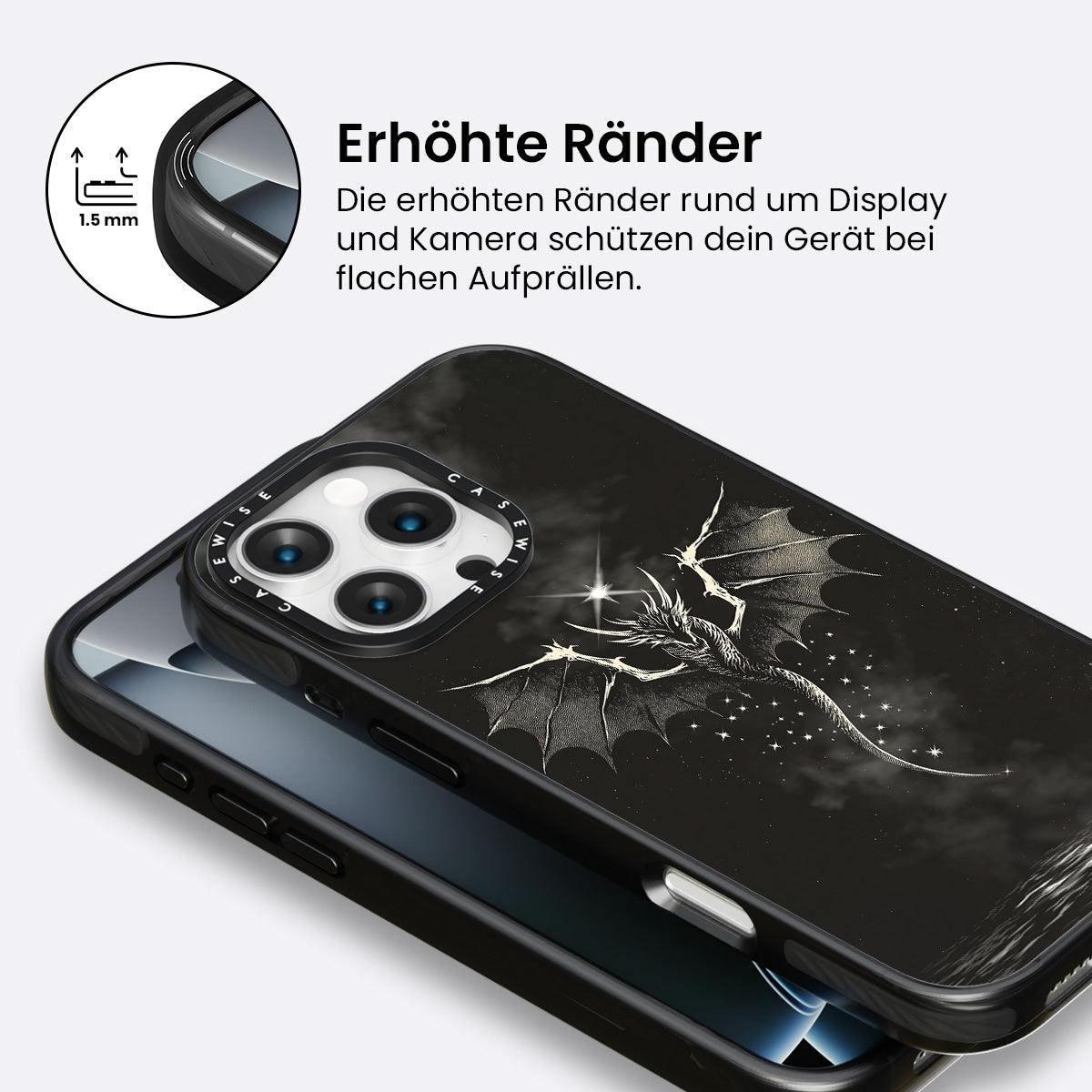 1.5 mm

Erhöhte Ränder

Die erhöhten Ränder rund um Display und Kamera schützen dein Gerät bei flachen Aufprällen.

CASEWISE CASEWISE