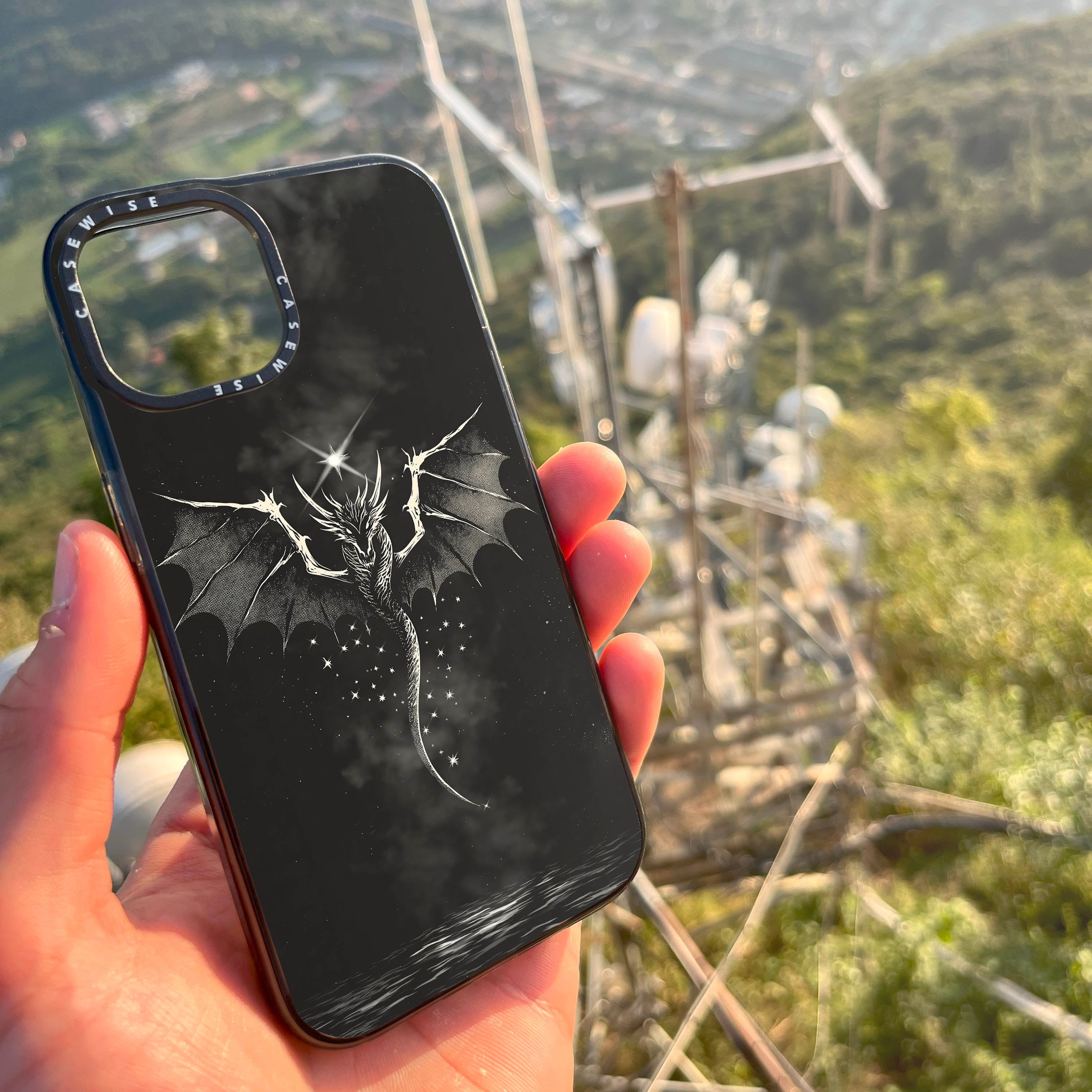 CASEWISE CASEWISE