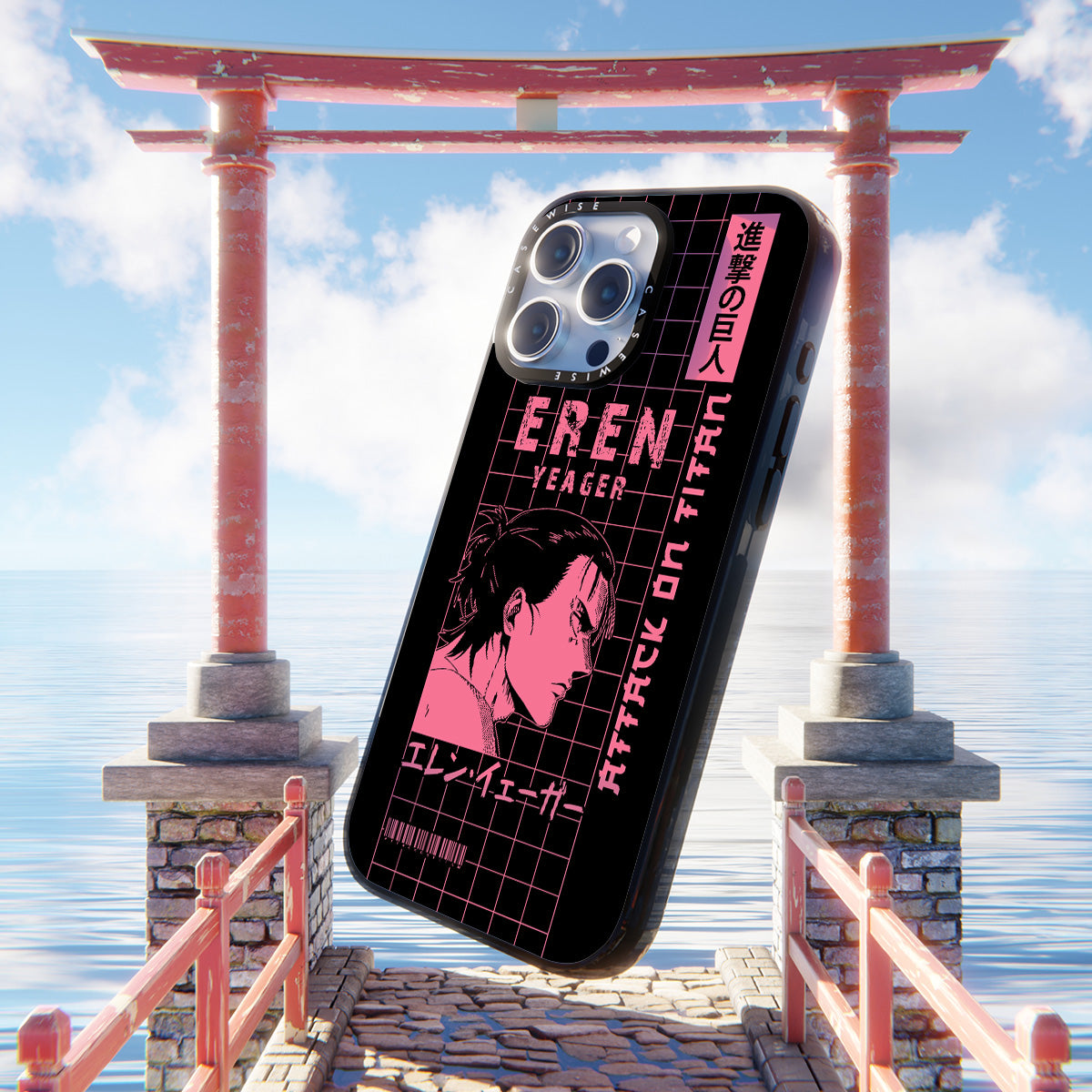 CASEWISE CASEWISE

進撃の巨人

EREN
YEAGER

ATTACK ON TITAN

エレン・イェーガー