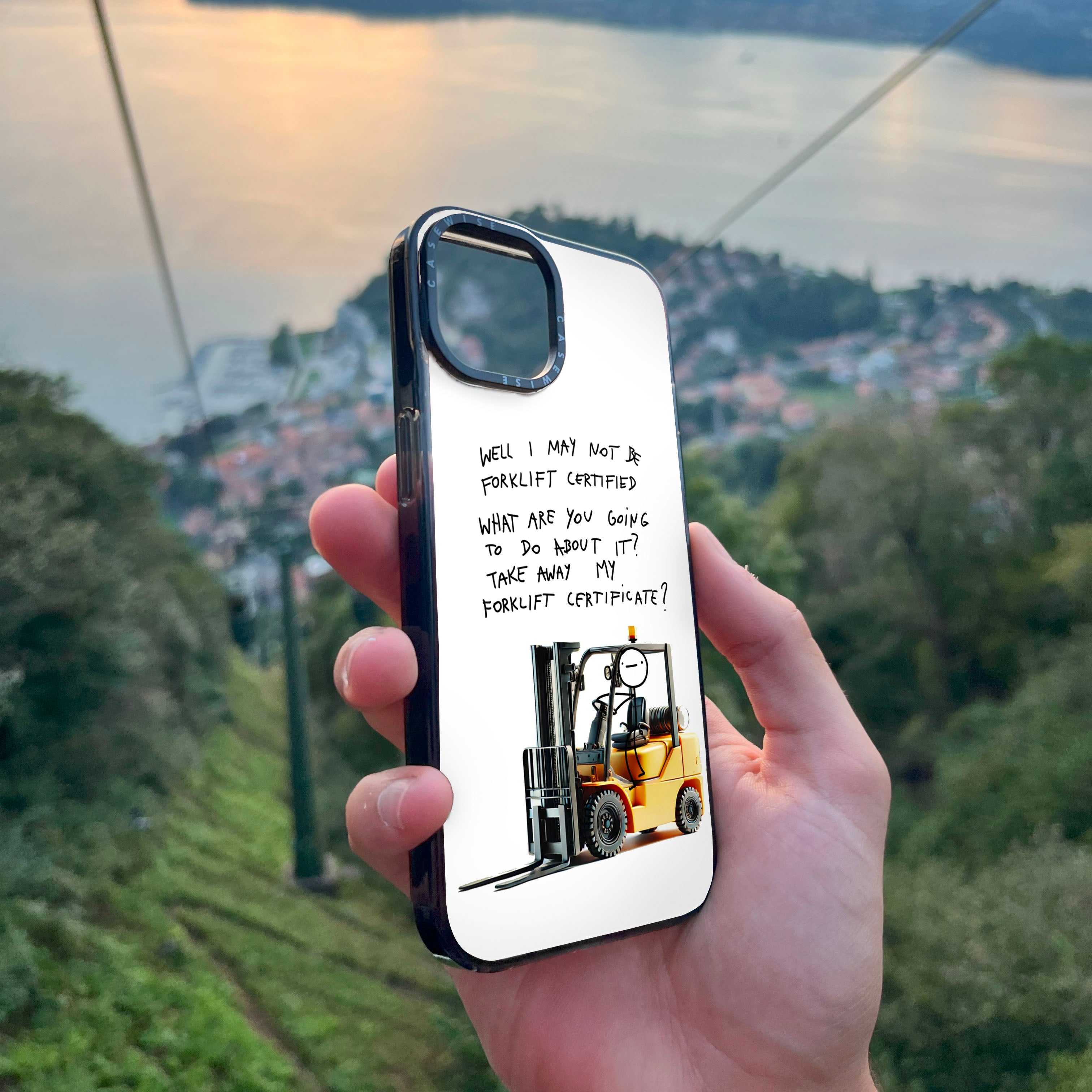 CASEWISE CASEWISE

WELL I MAY NOT BE FORKLIFT CERTIFIED

WHAT ARE YOU GOING TO DO ABOUT IT? TAKE AWAY MY FORKLIFT CERTIFICATE?