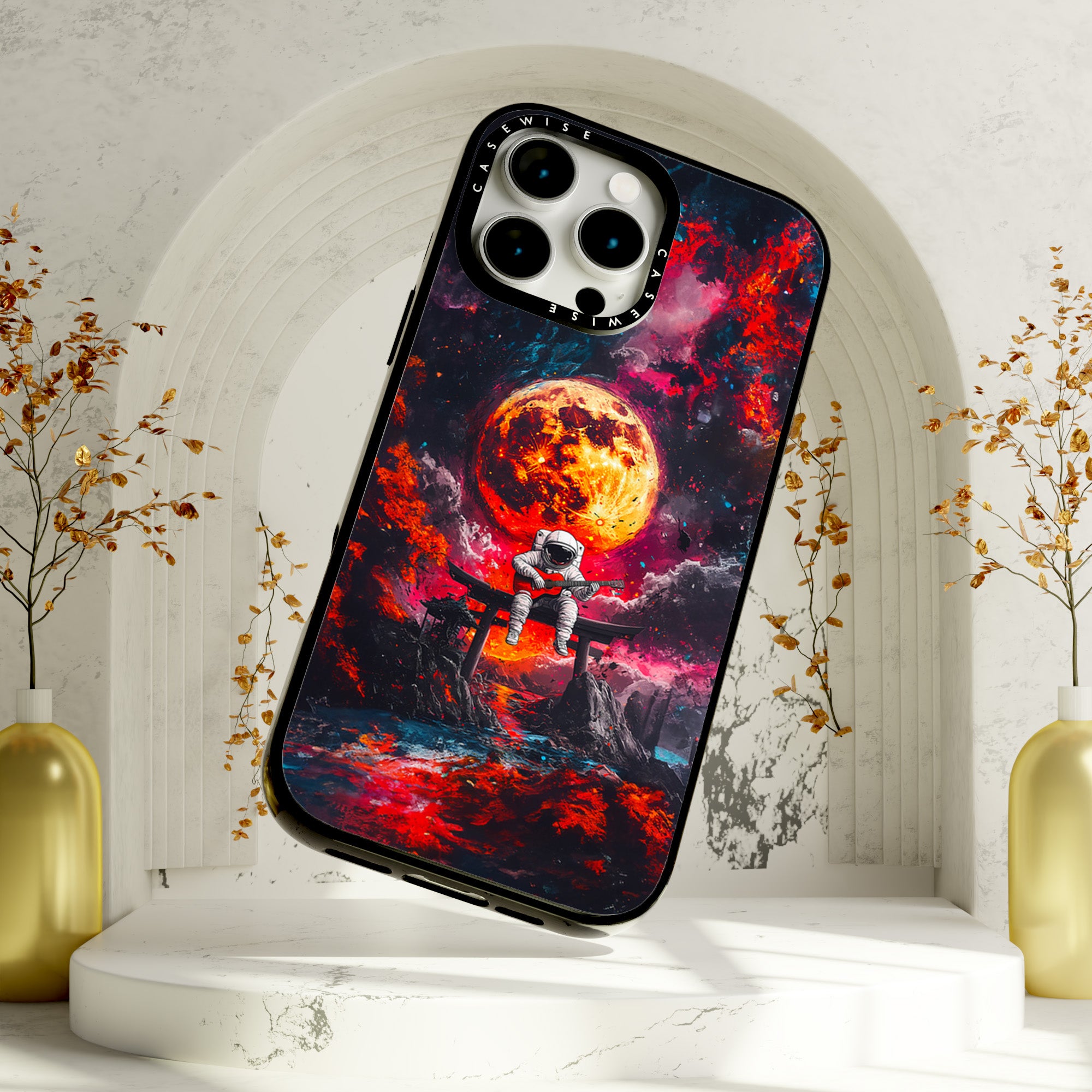 CASEWISE
CASEWISE