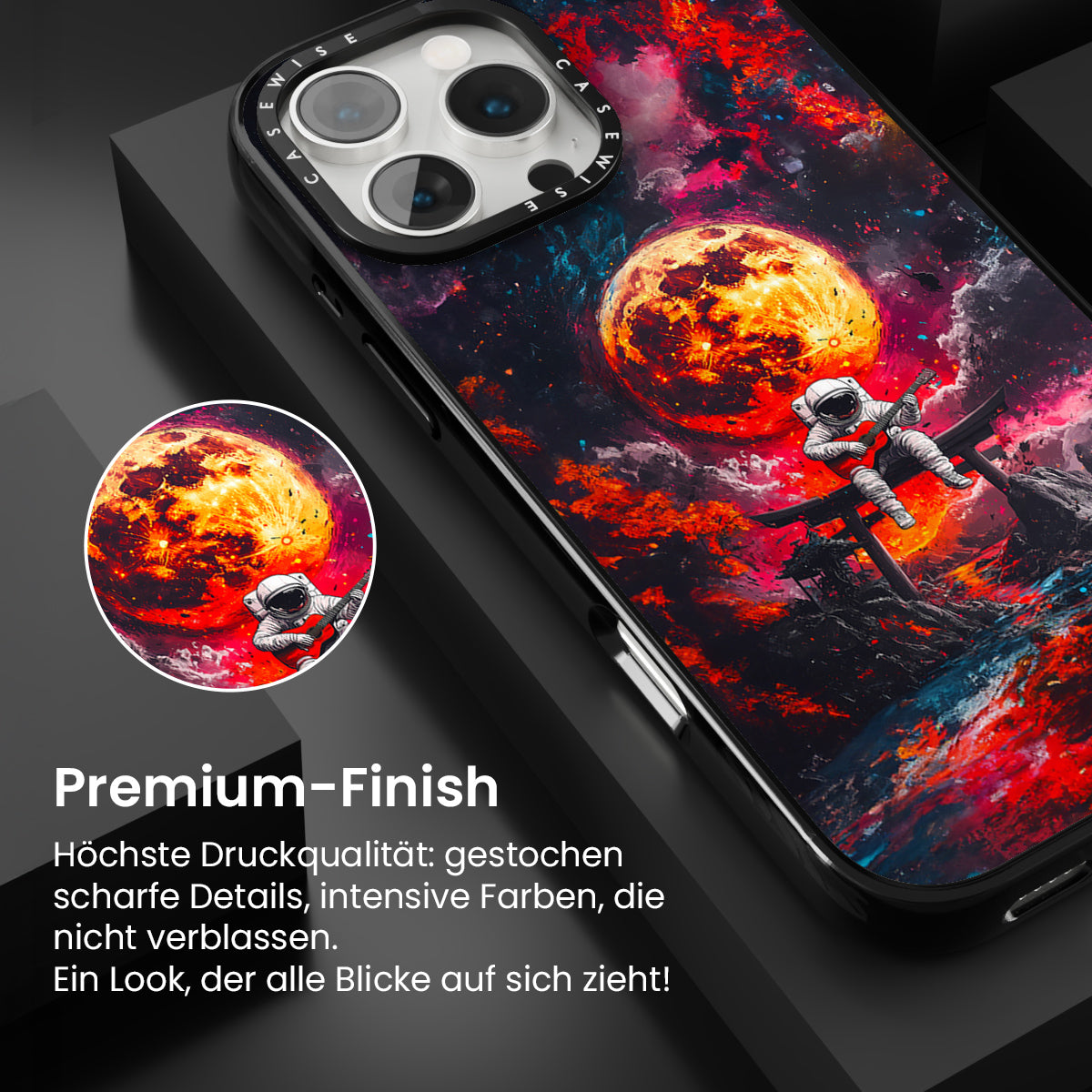 CASEWISE CASEWISE

Premium-Finish

Höchste Druckqualität: gestochen scharfe Details, intensive Farben, die nicht verblassen.
Ein Look, der alle Blicke auf sich zieht!