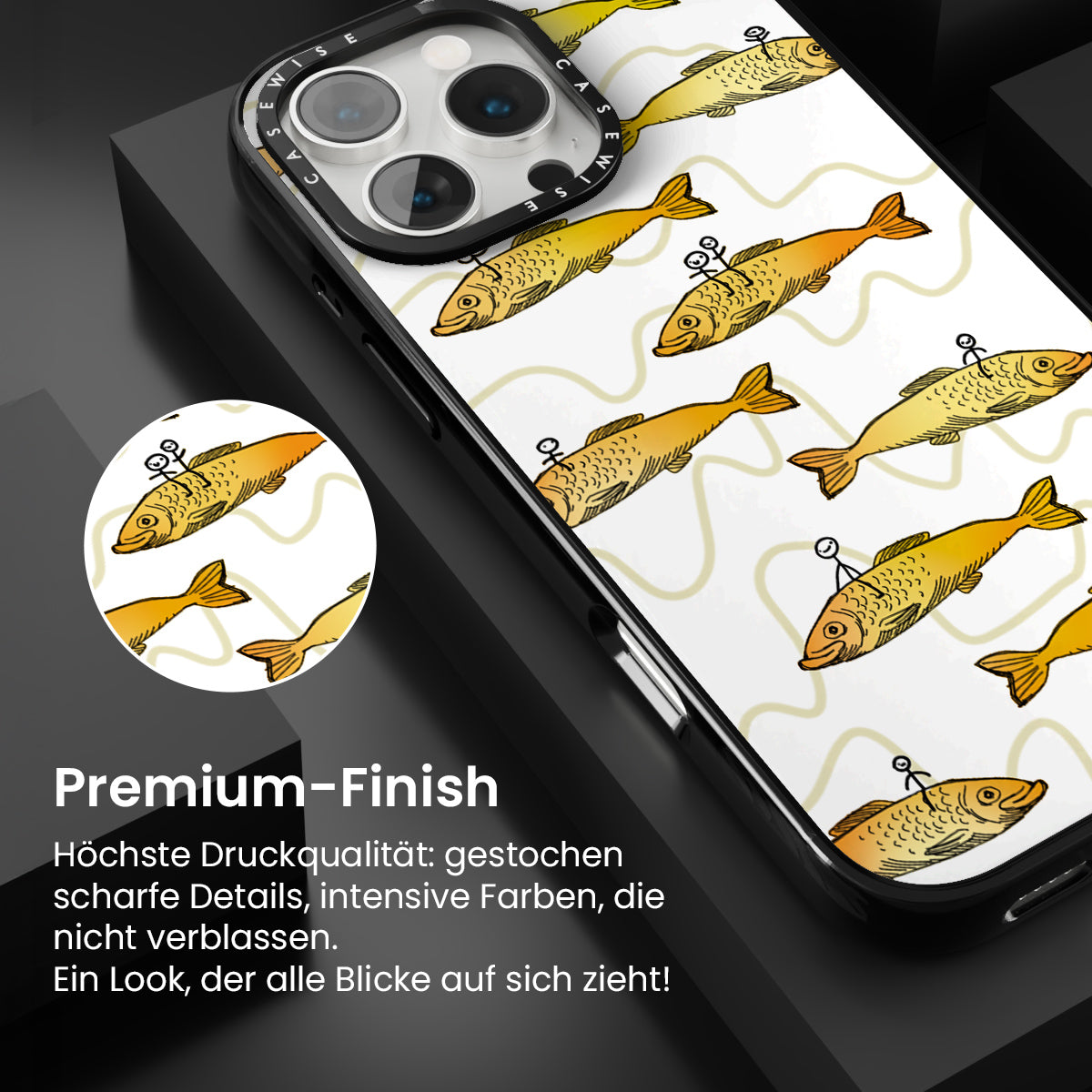 CASEWISE CASEWISE

Premium-Finish

Höchste Druckqualität: gestochen scharfe Details, intensive Farben, die nicht verblassen.
Ein Look, der alle Blicke auf sich zieht!