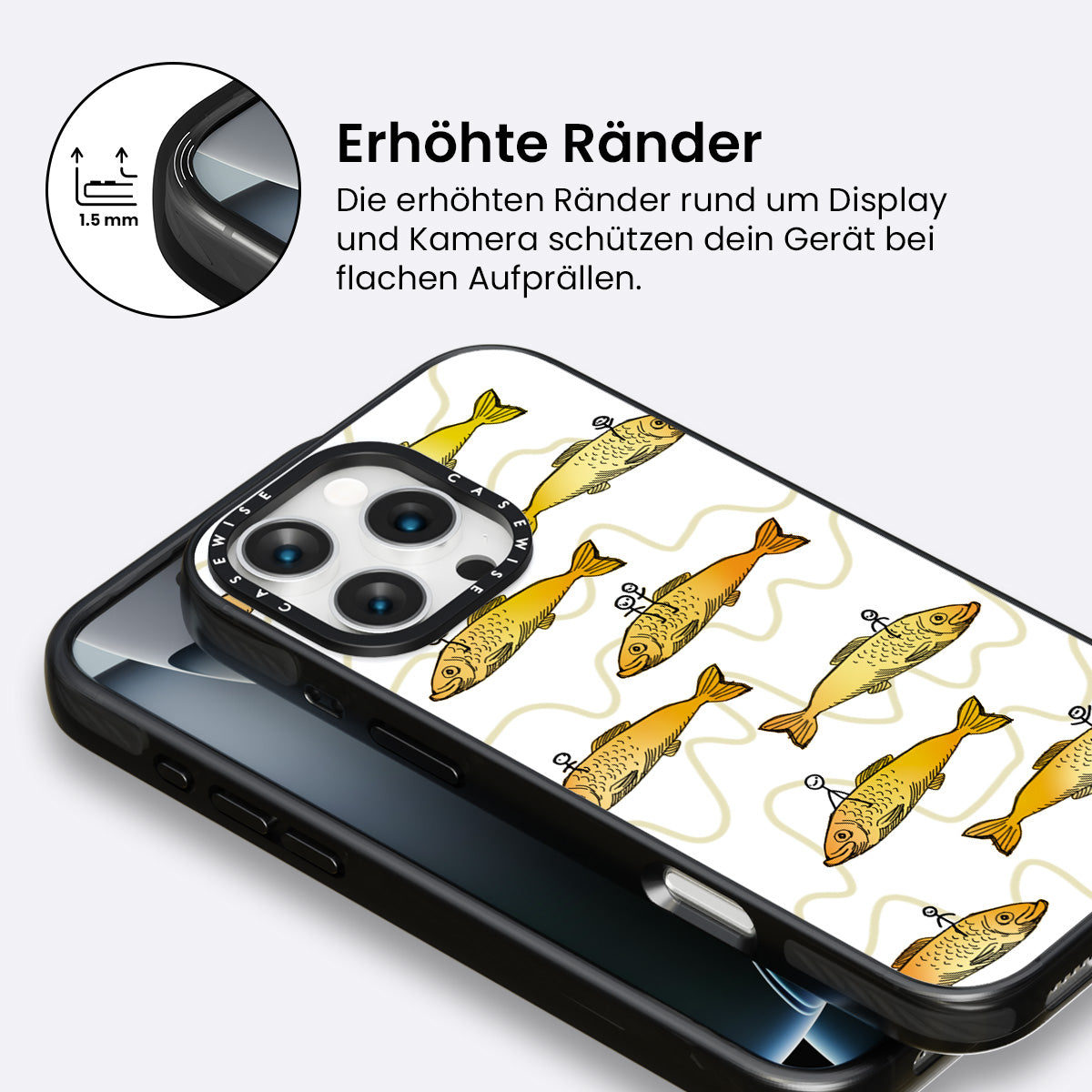 1.5 mm

Erhöhte Ränder

Die erhöhten Ränder rund um Display und Kamera schützen dein Gerät bei flachen Aufprällen.

CASEWISE CASEWISE