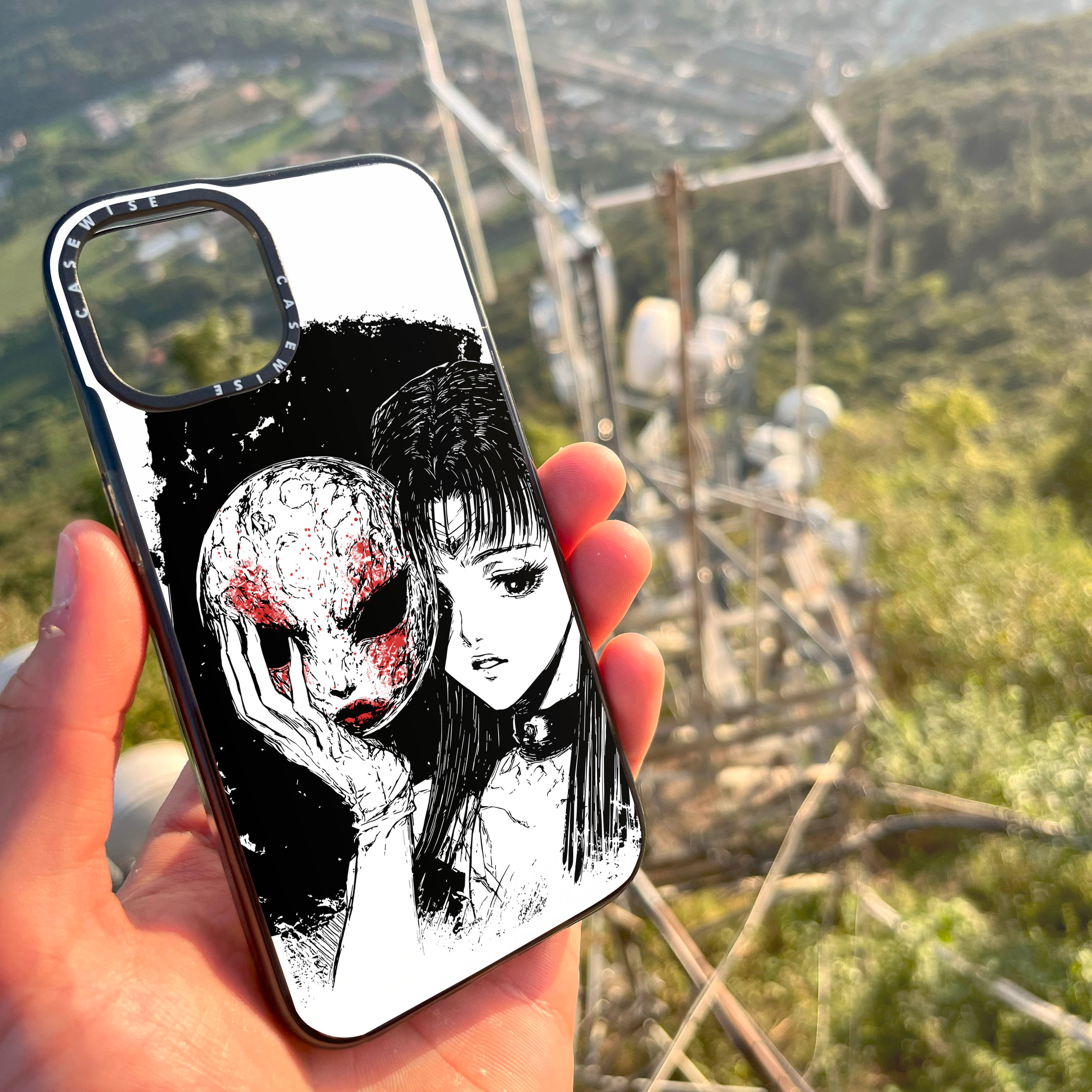 CASEWISE CASEWISE