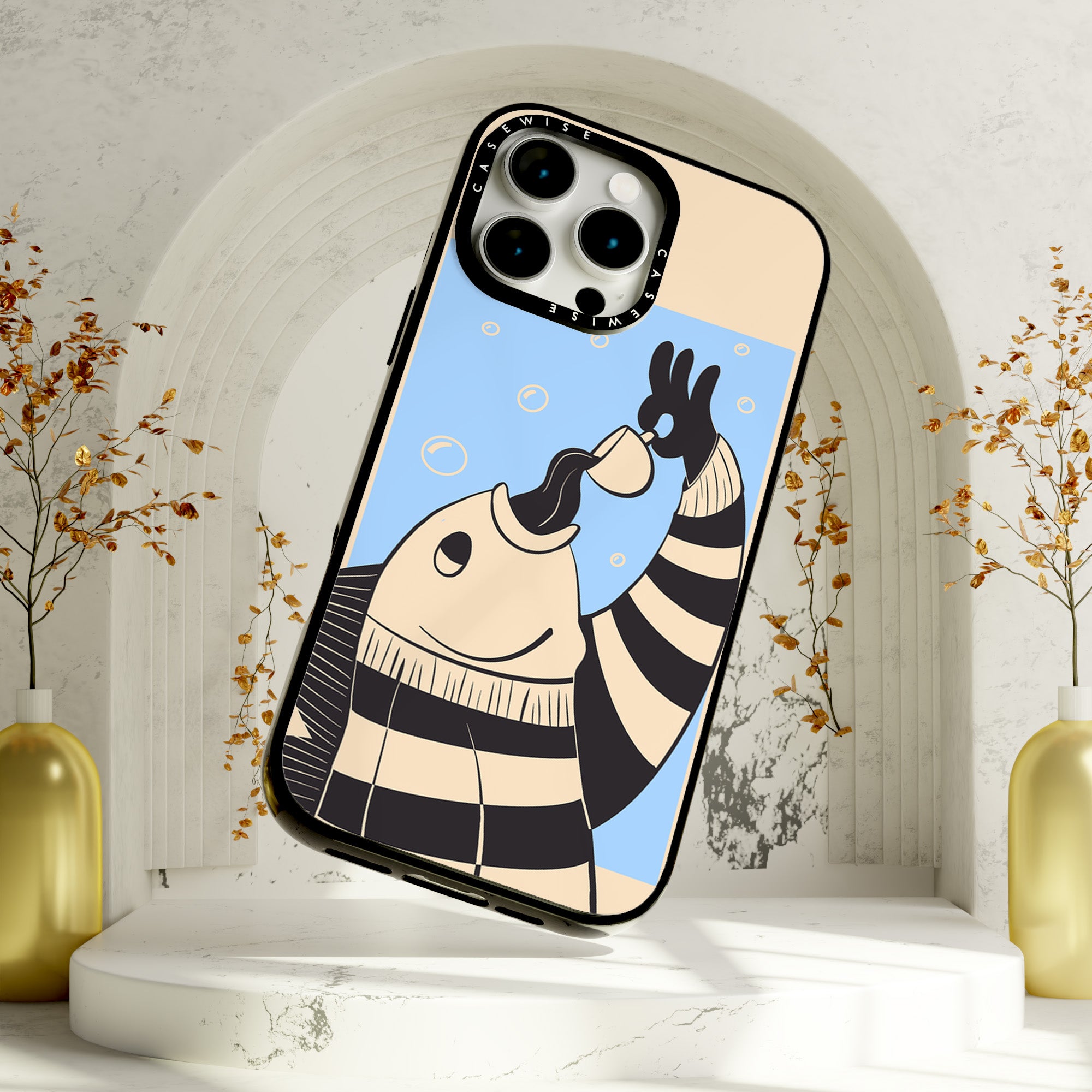 CASEWISE
CASEWISE