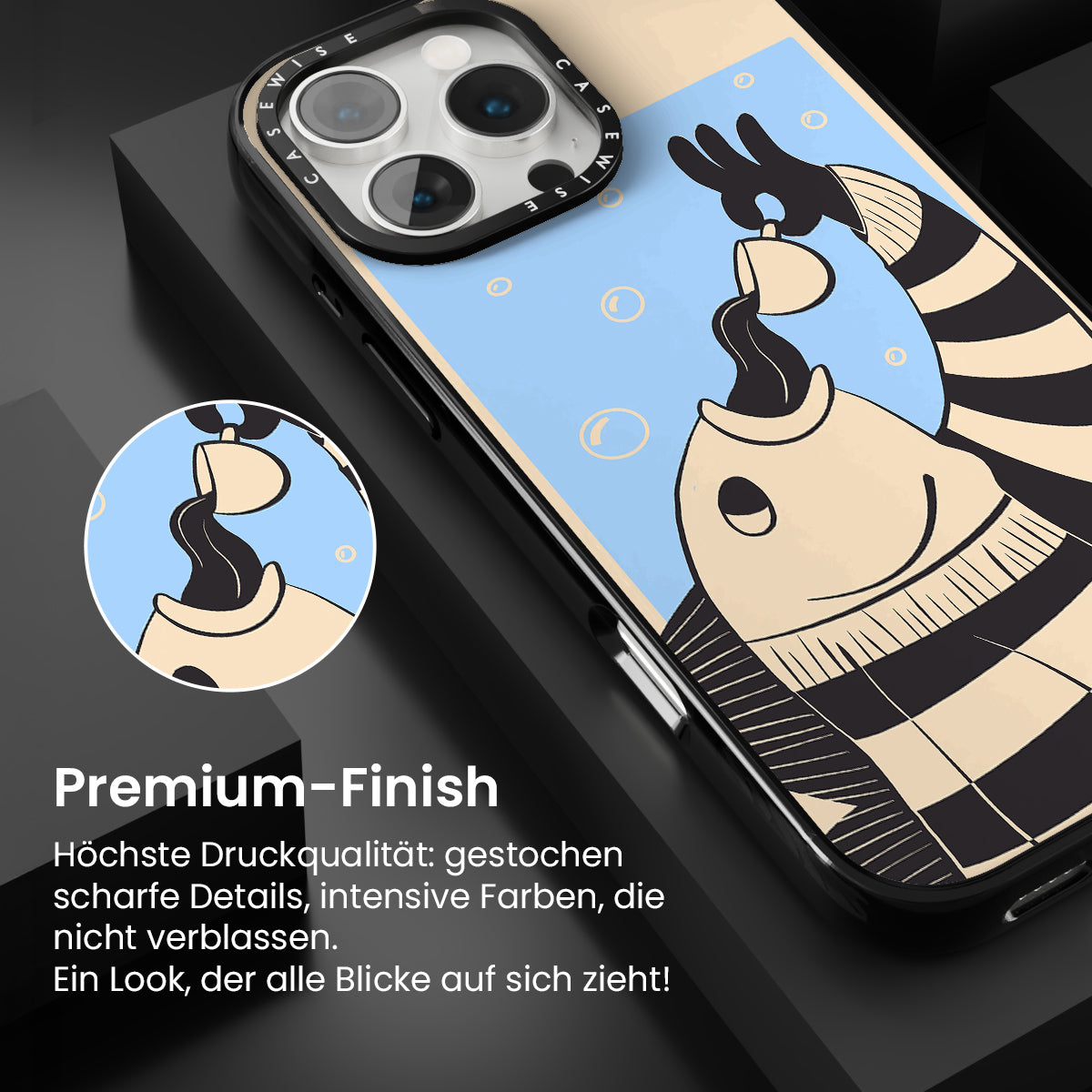 CASEWISE CASEWISE

Premium-Finish

Höchste Druckqualität: gestochen scharfe Details, intensive Farben, die nicht verblassen.
Ein Look, der alle Blicke auf sich zieht!