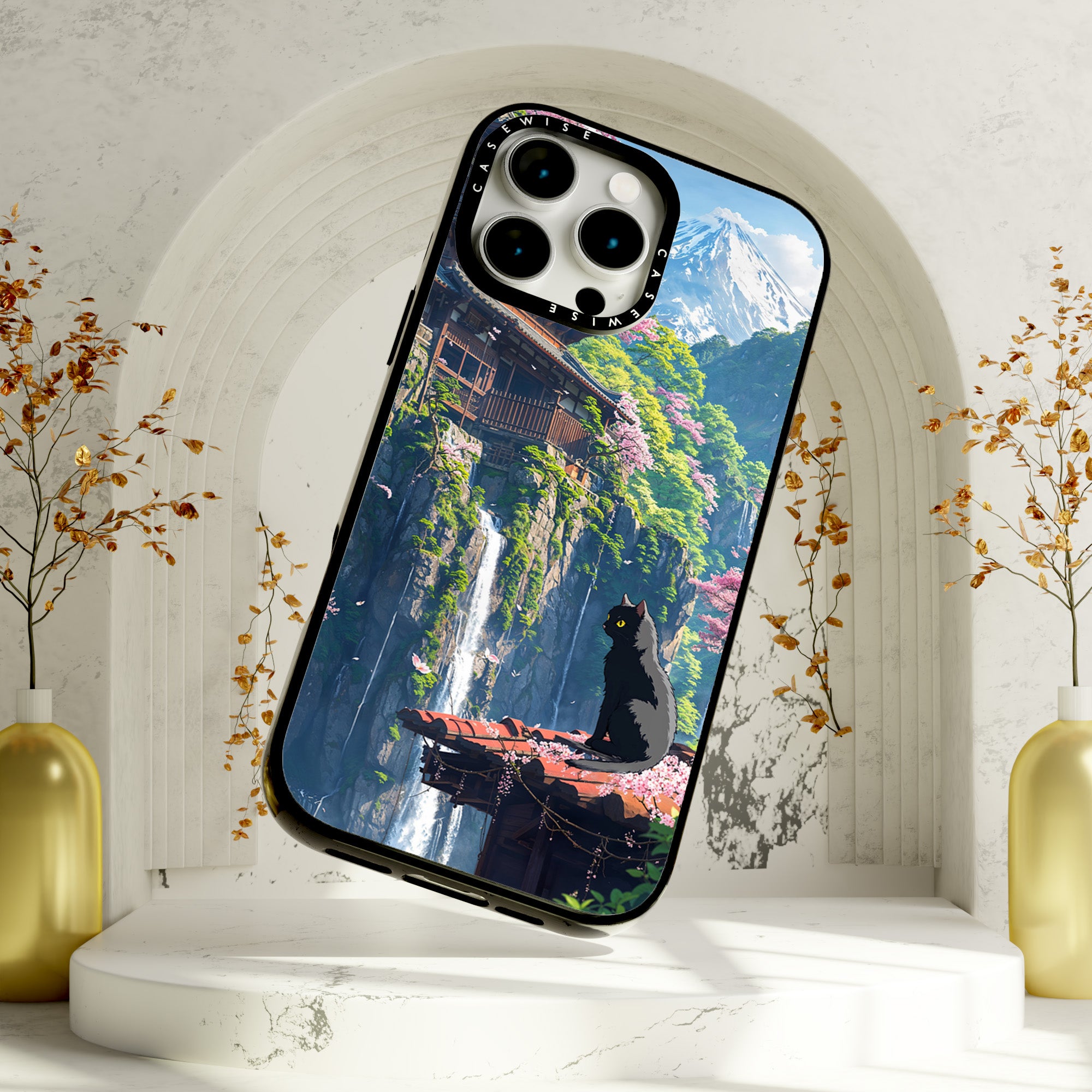 CASEWISE

CASEWISE