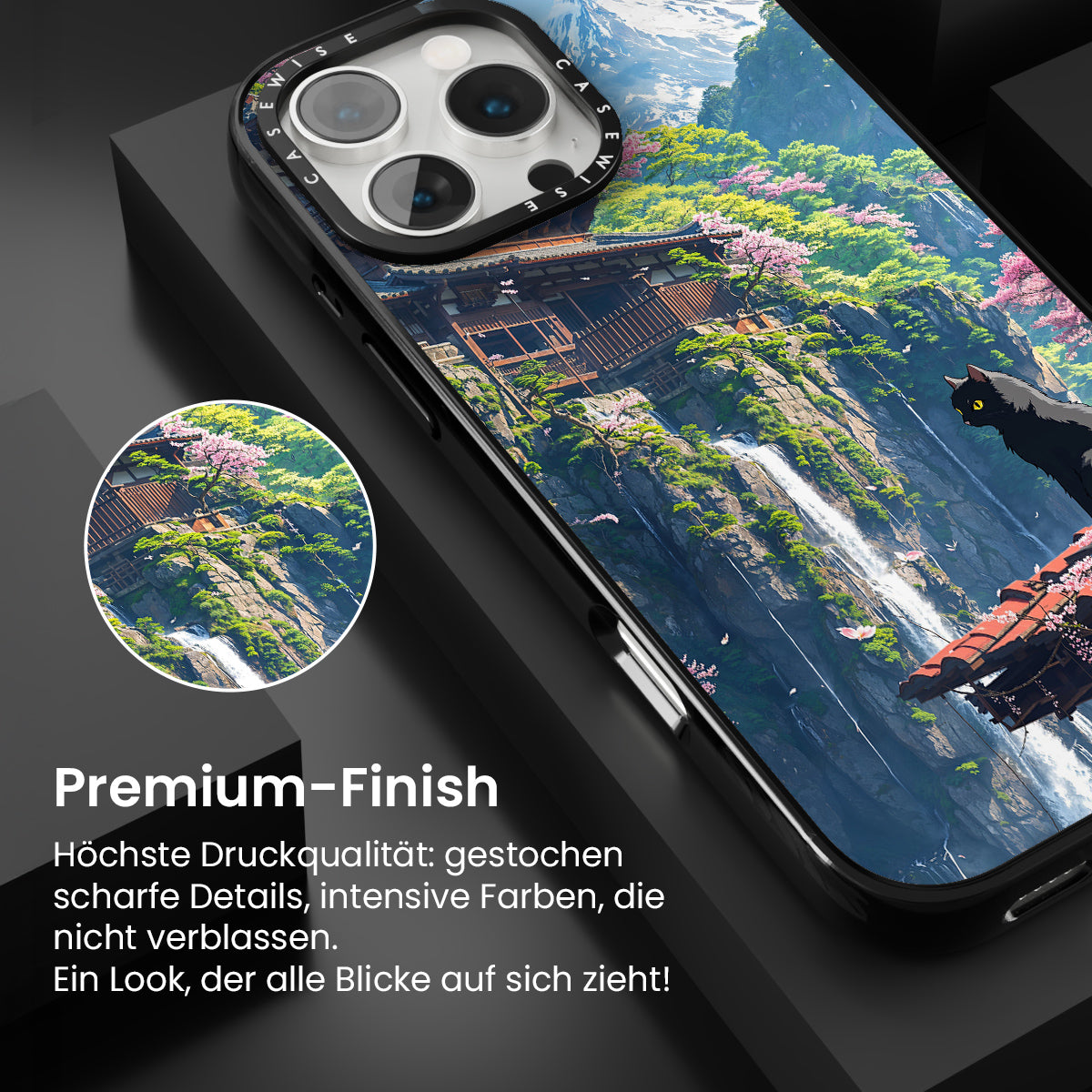 CASEWISE CASEWISE

Premium-Finish

Höchste Druckqualität: gestochen scharfe Details, intensive Farben, die nicht verblassen.
Ein Look, der alle Blicke auf sich zieht!