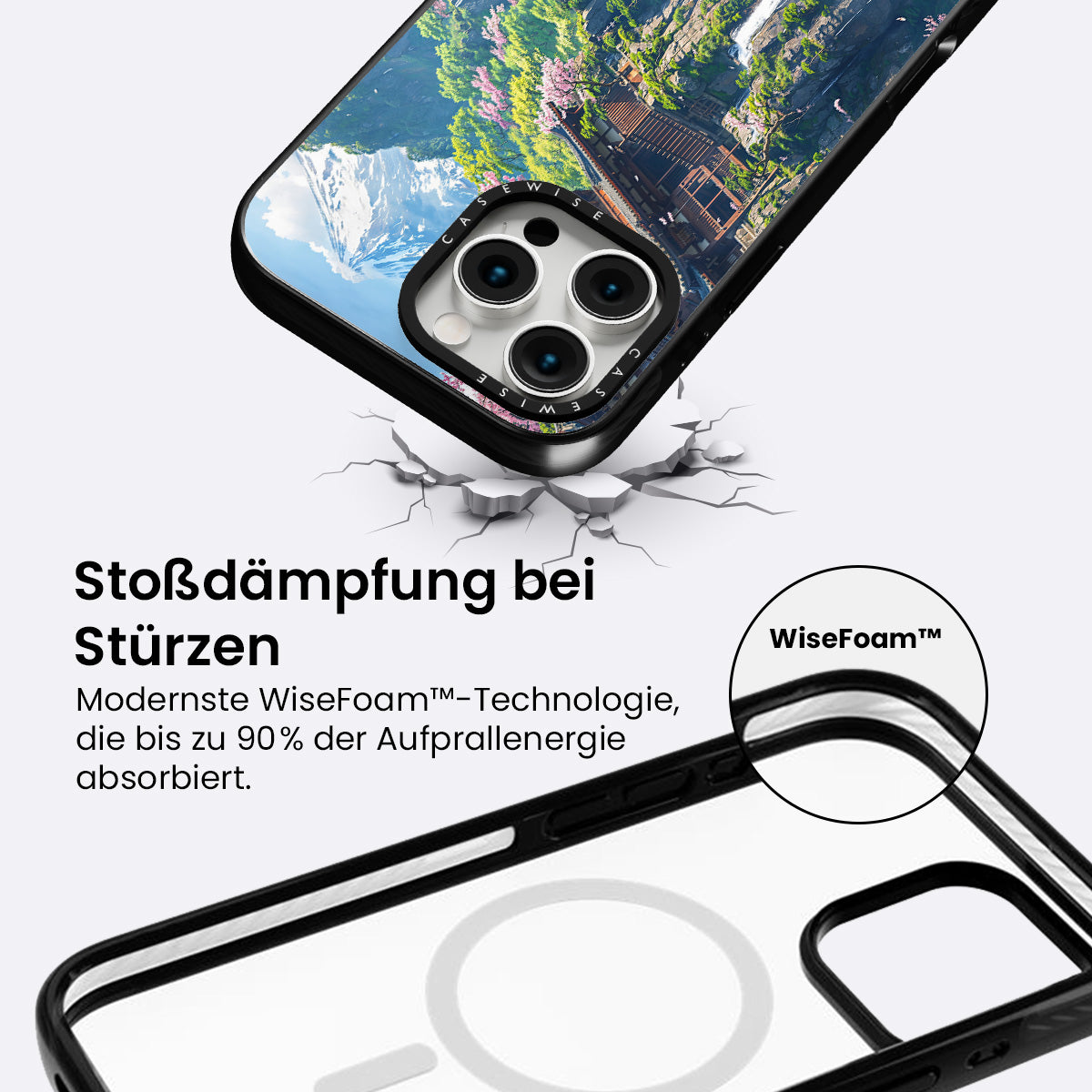 CASEWISE

CASEWISE

Stoßdämpfung bei Stürzen

Modernste WiseFoam™-Technologie, die bis zu 90% der Aufprallenergie absorbiert.

WiseFoam™