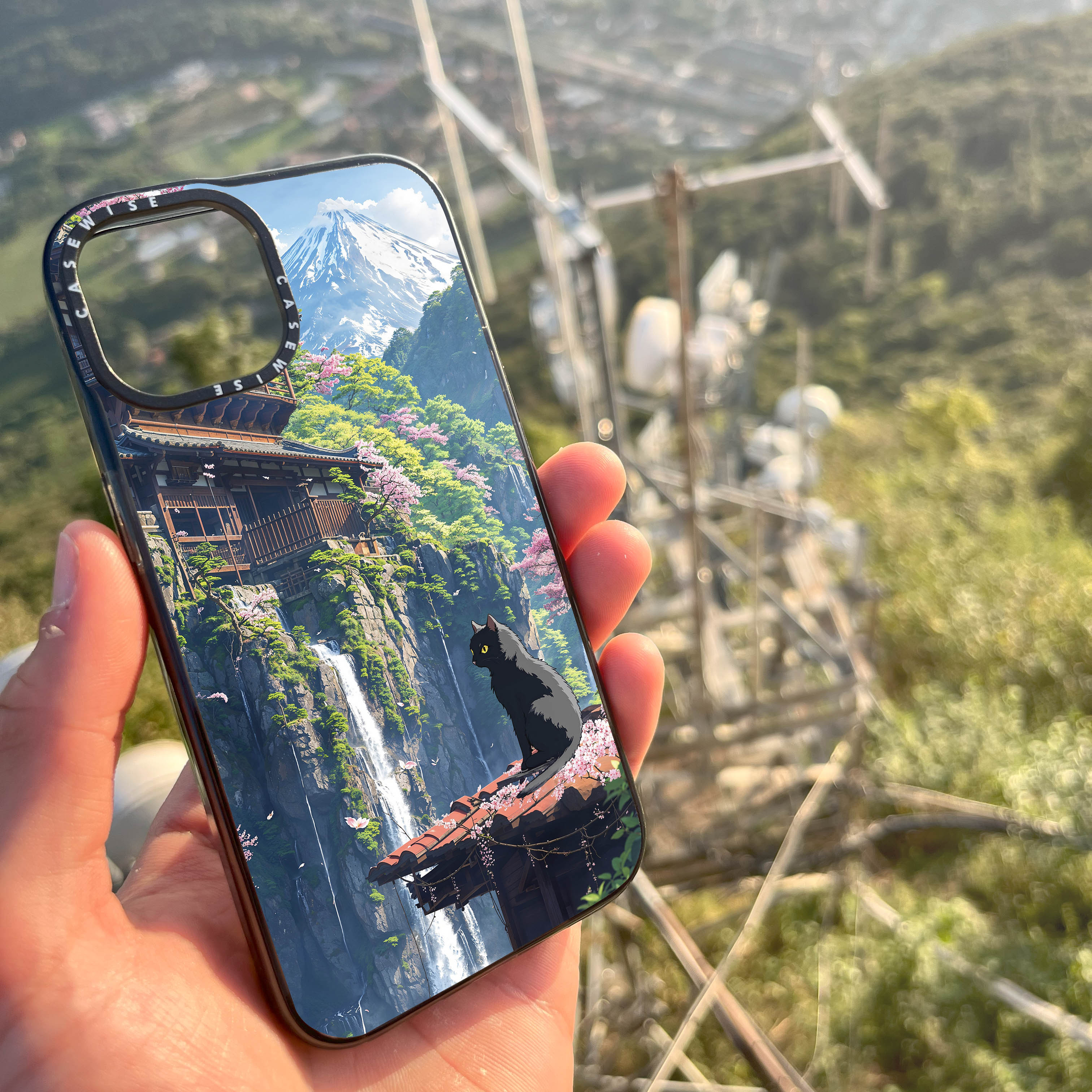 CASEWISE CASEWISE