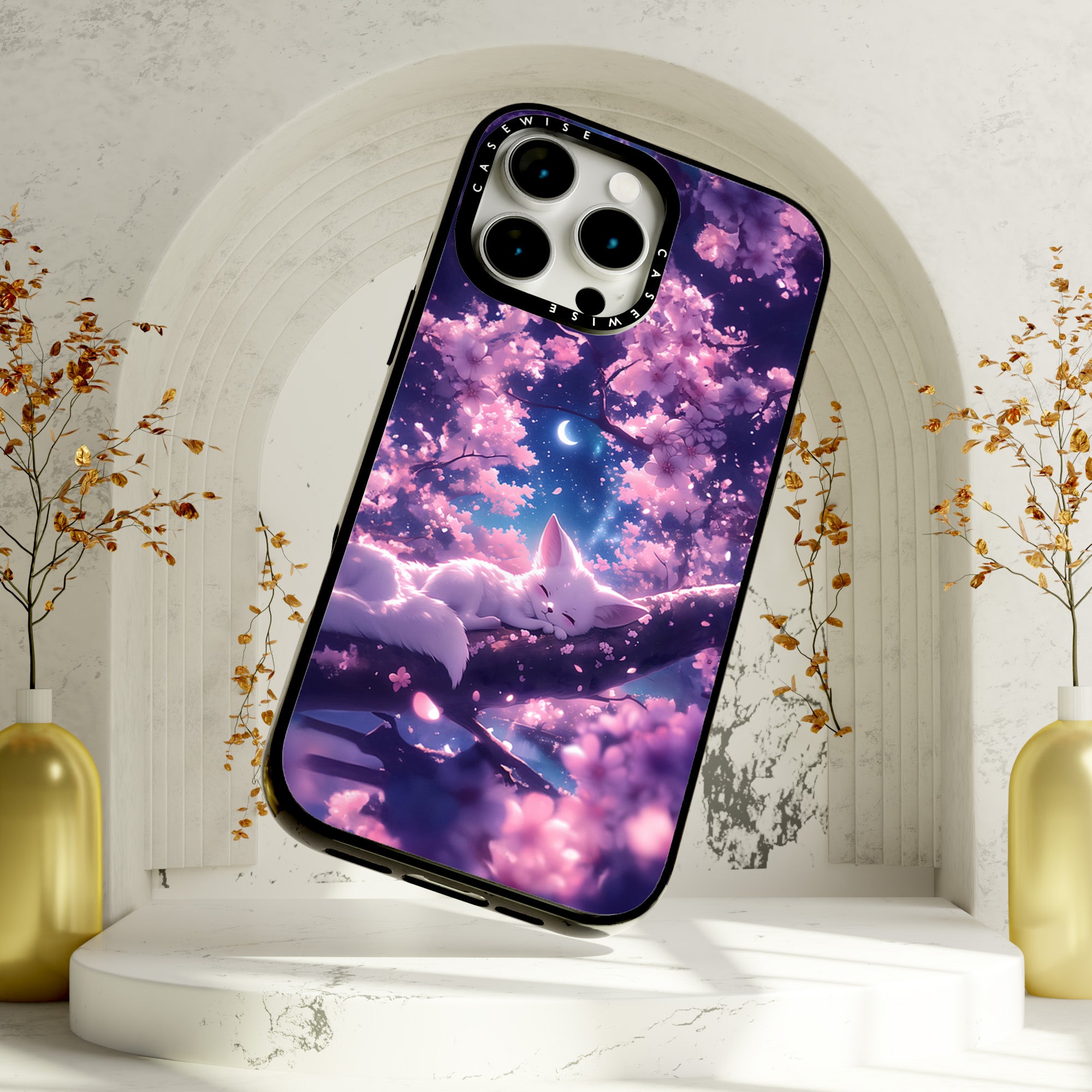 CASEWISE
CASEWISE