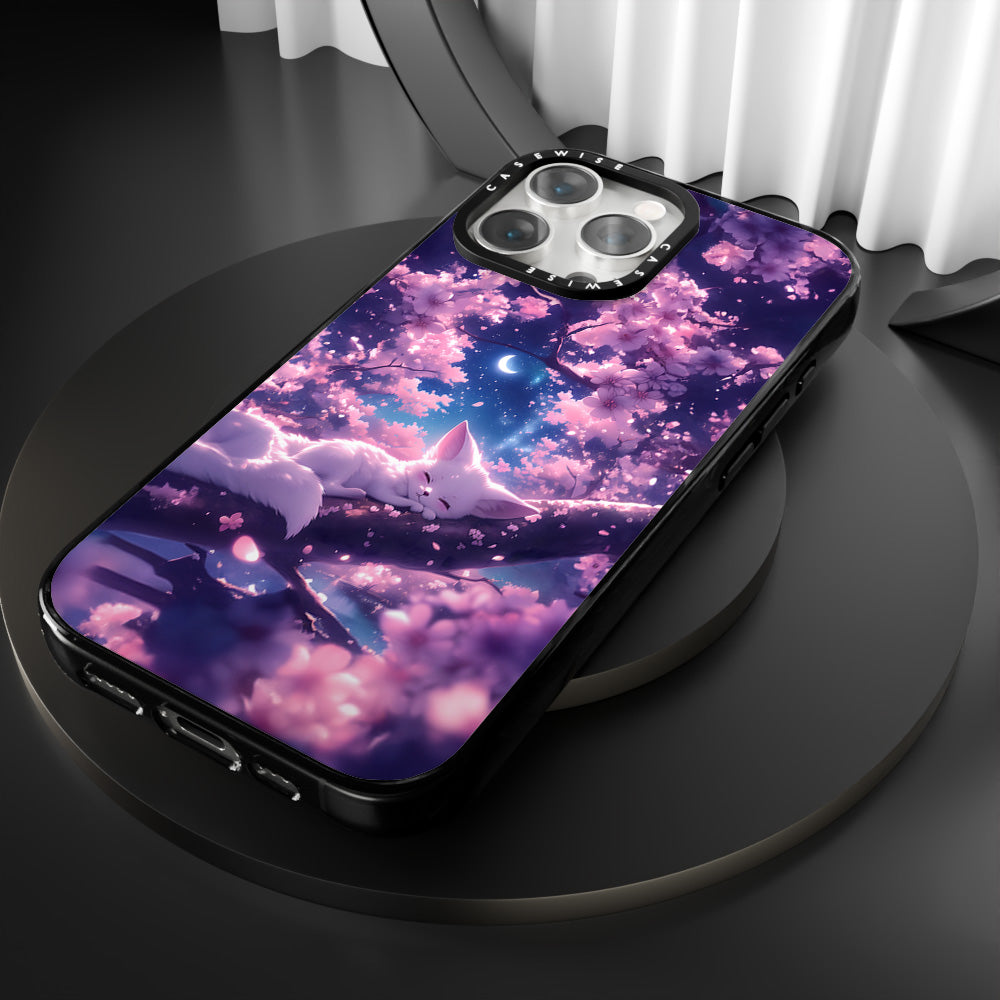 CASEWISE CASEWISE