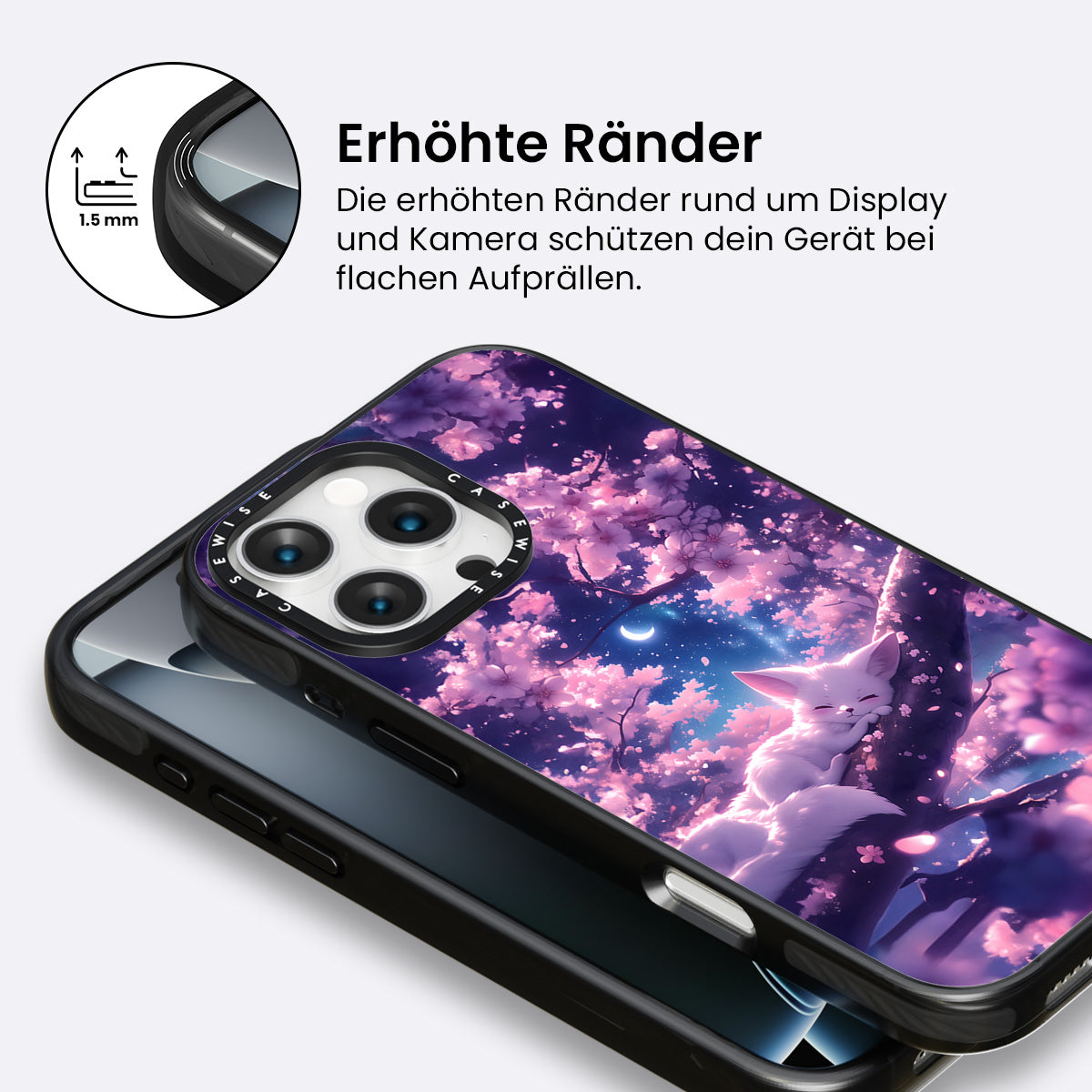 1.5 mm

Erhöhte Ränder

Die erhöhten Ränder rund um Display und Kamera schützen dein Gerät bei flachen Aufprällen.

CASEWISE CASEWISE