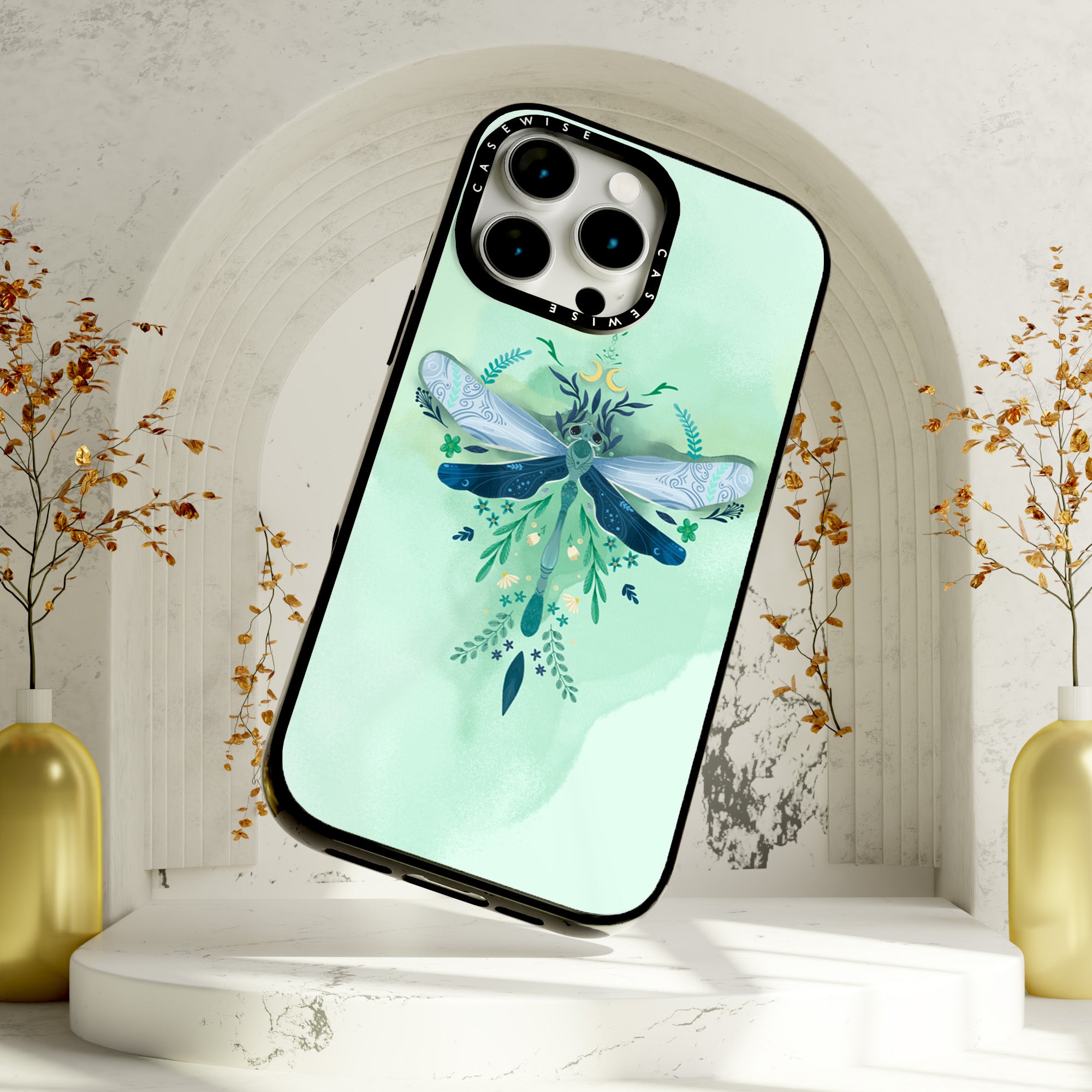 CASEWISE
CASEWISE