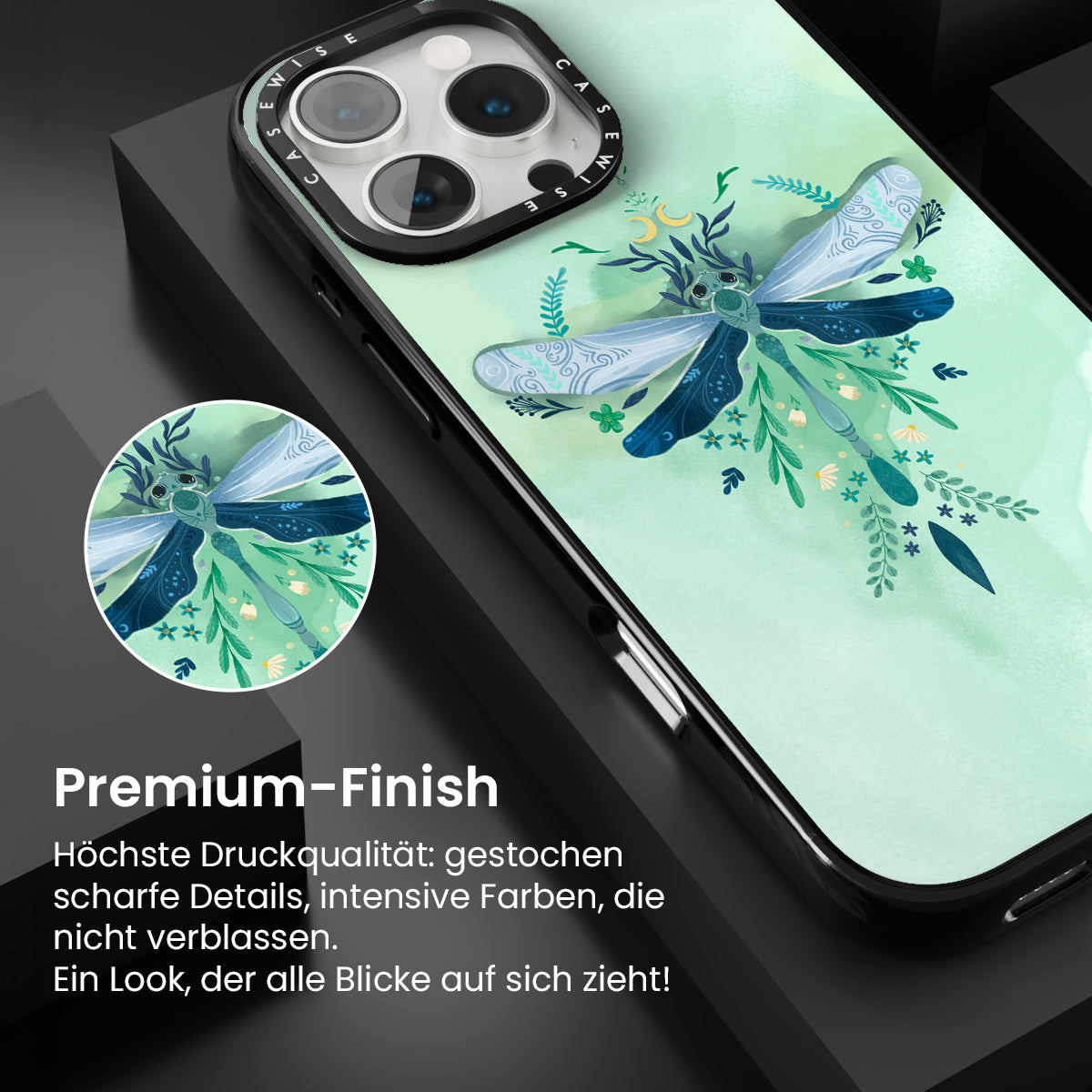 CASEWISE CASEWISE

Premium-Finish

Höchste Druckqualität: gestochen scharfe Details, intensive Farben, die nicht verblassen.
Ein Look, der alle Blicke auf sich zieht!