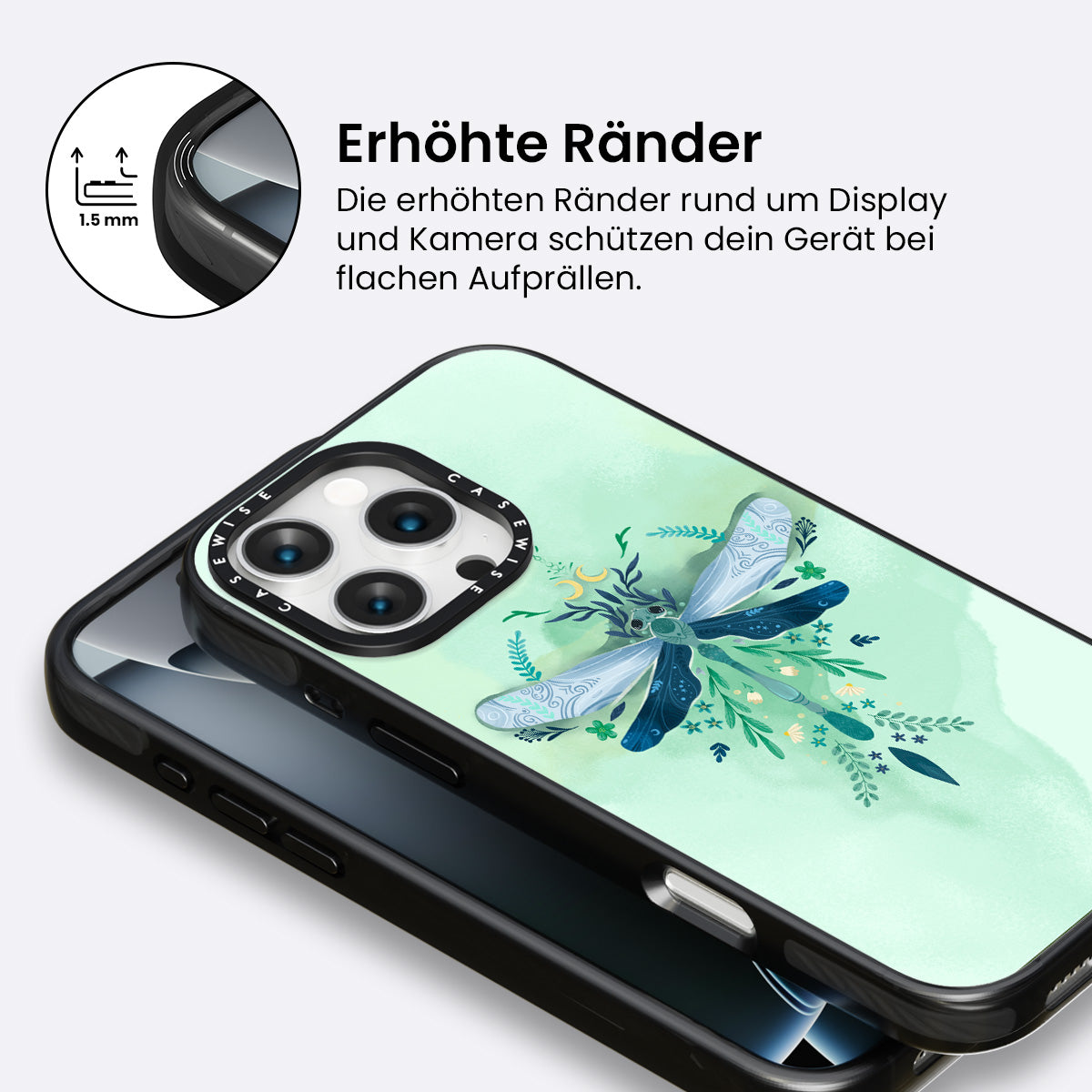 1.5 mm

Erhöhte Ränder

Die erhöhten Ränder rund um Display und Kamera schützen dein Gerät bei flachen Aufprällen.

CASEWISE CASEWISE