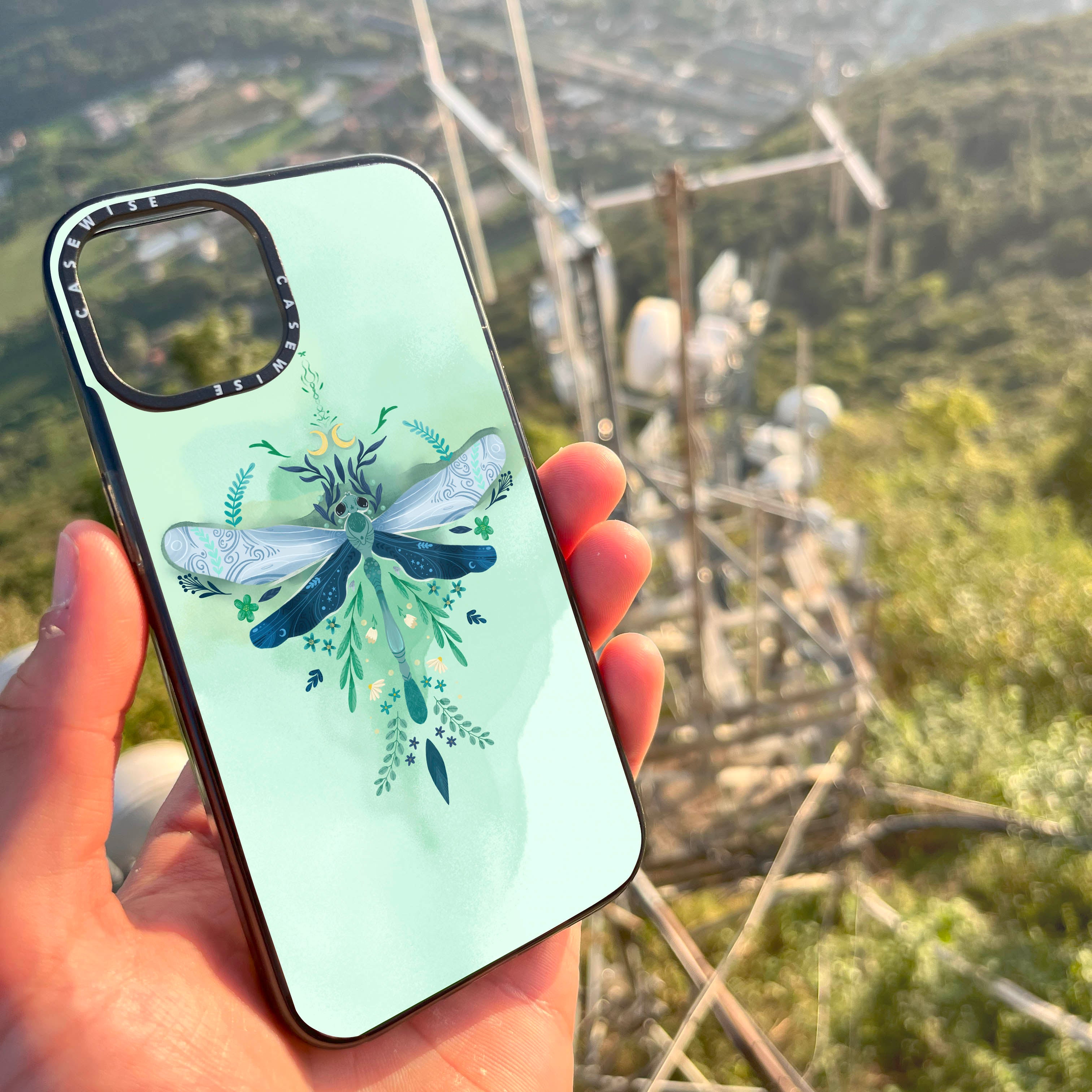 CASEWISE CASEWISE