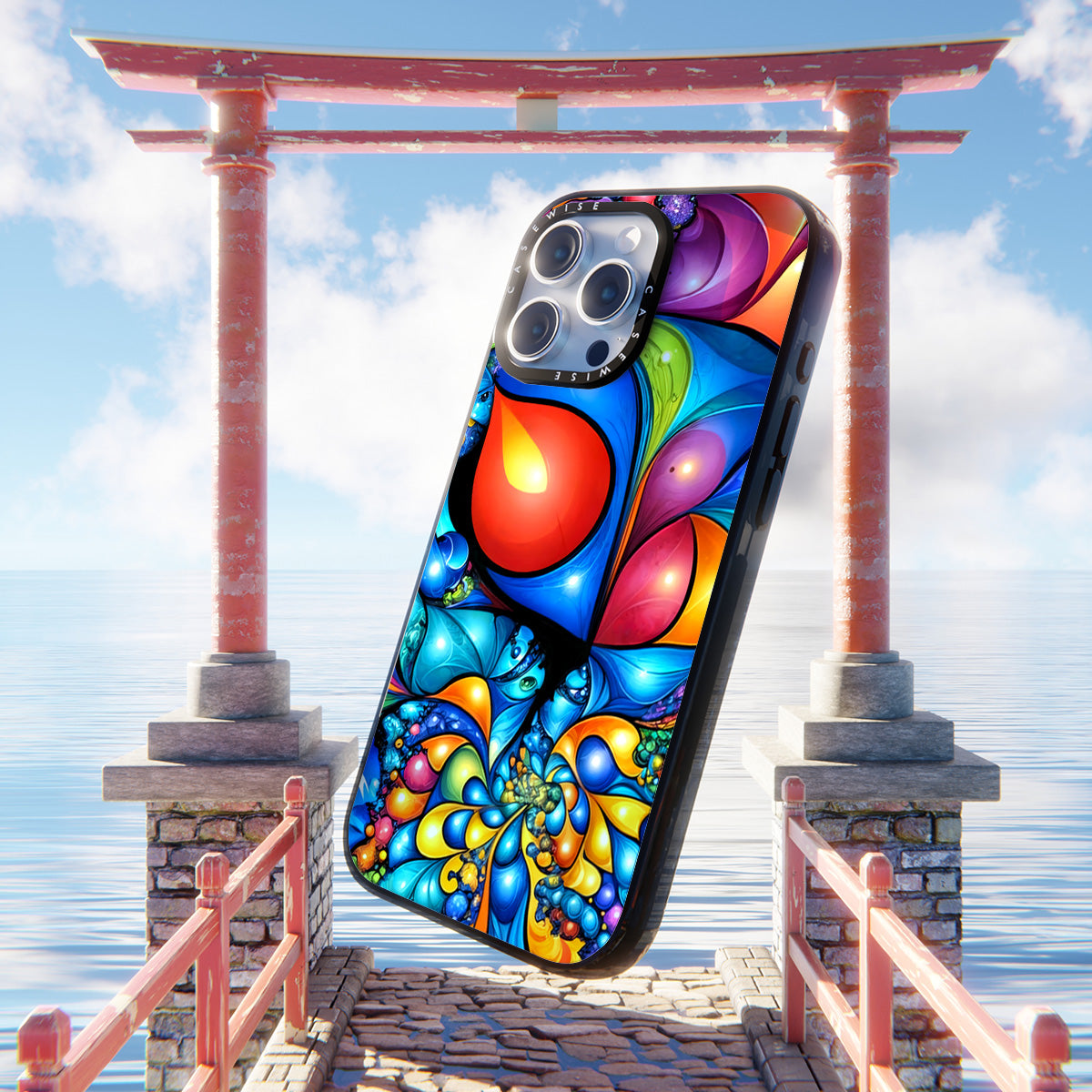 CASEWISE
CASEWISE