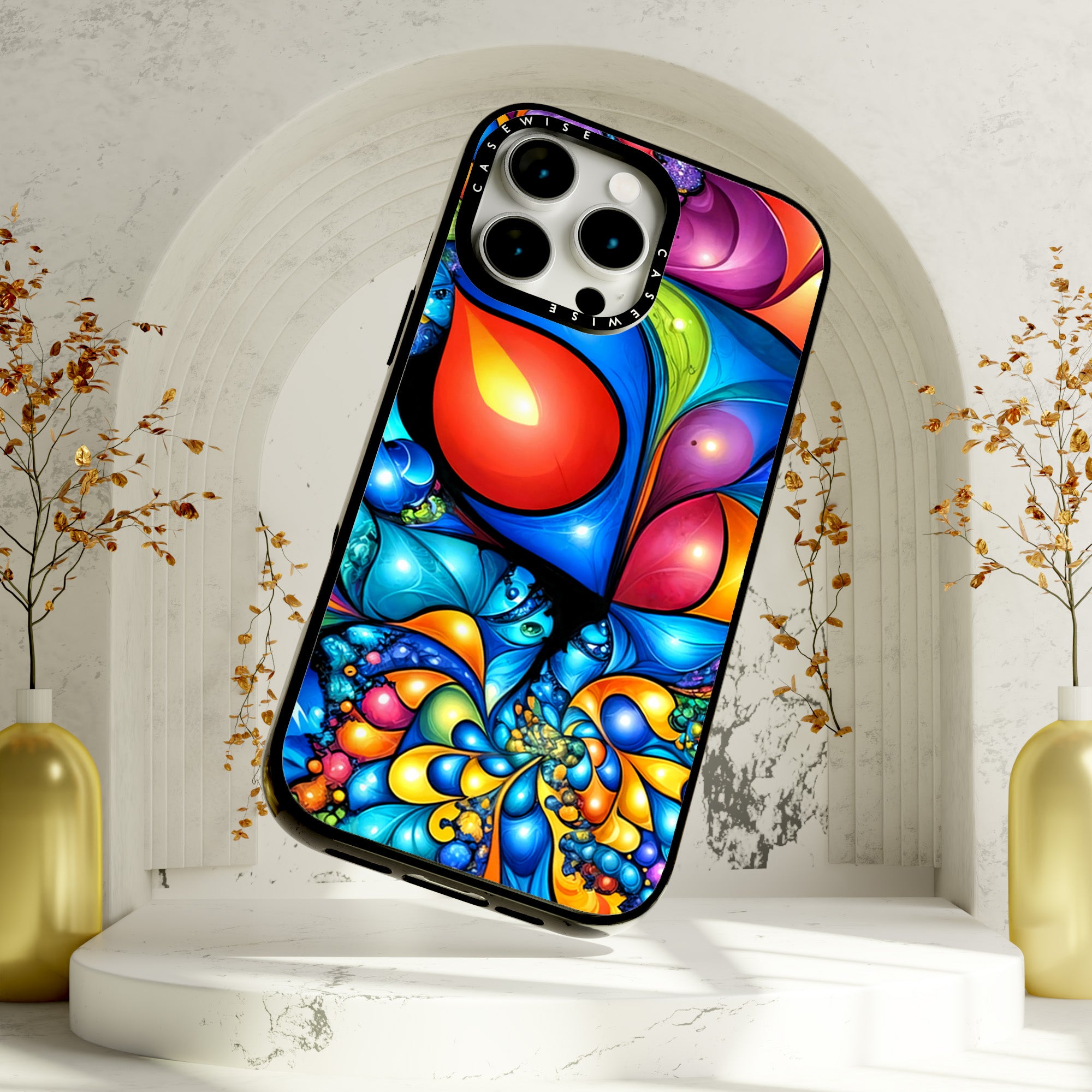 CASEWISE
CASEWISE