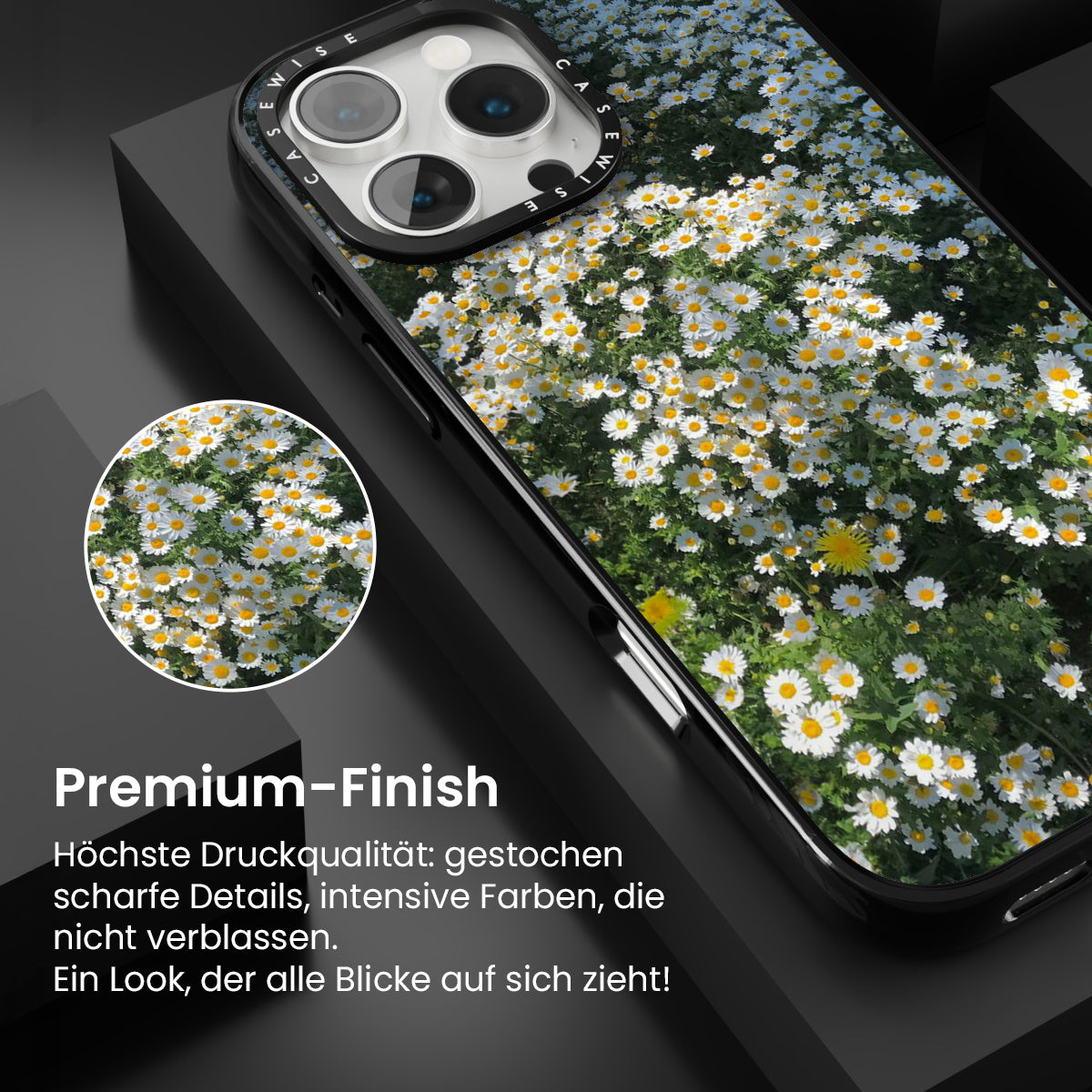 CASEWISE CASEWISE

Premium-Finish

Höchste Druckqualität: gestochen scharfe Details, intensive Farben, die nicht verblassen.
Ein Look, der alle Blicke auf sich zieht!